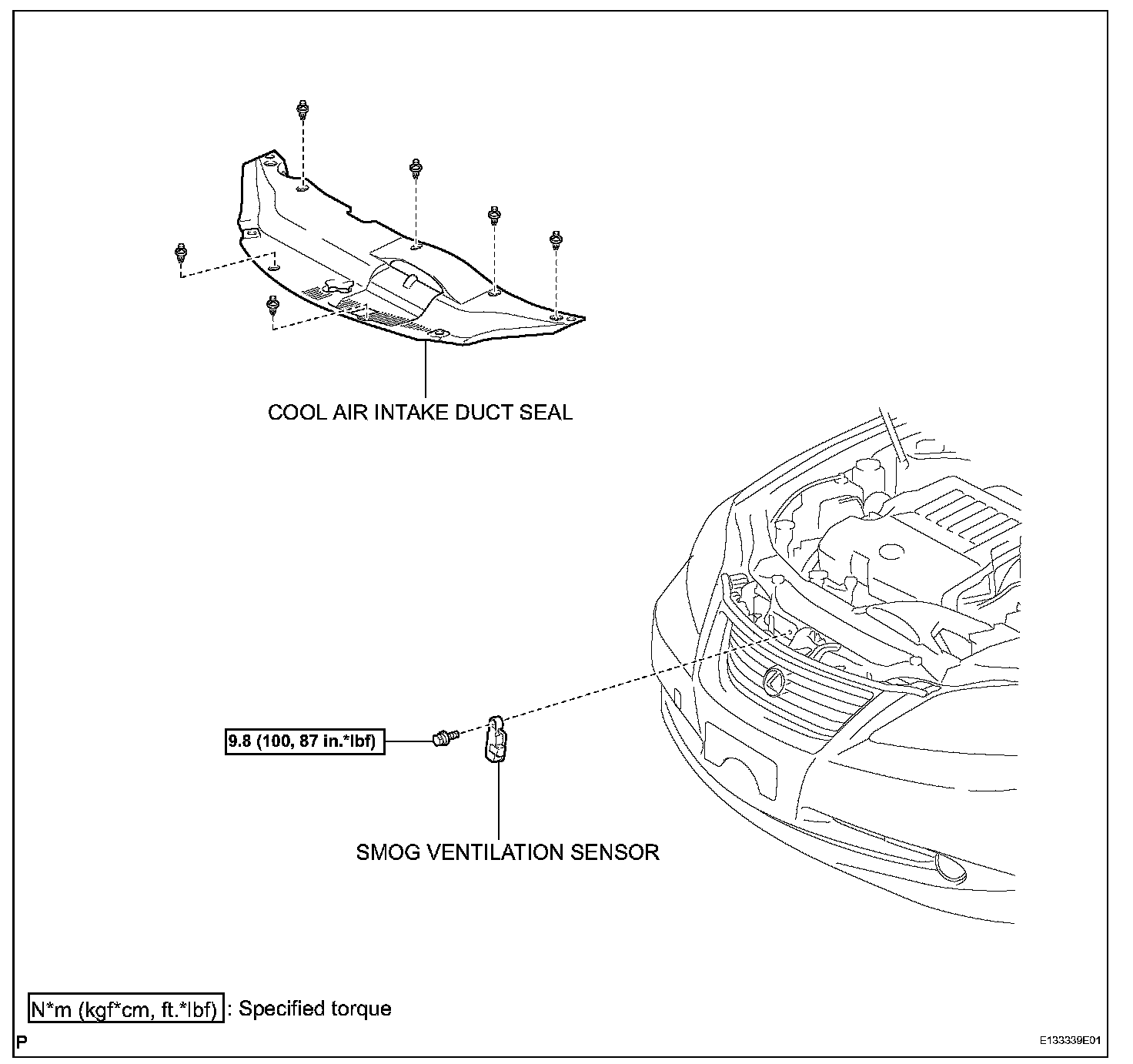 COOL AIR INTAKE DUCT SEAL

9.8 (100, 87 in.*lbf)

SMOG VENTILATION SENSOR

N*m (kgf*cm, ft.*lbf) : Specified torque

P

E133339E01