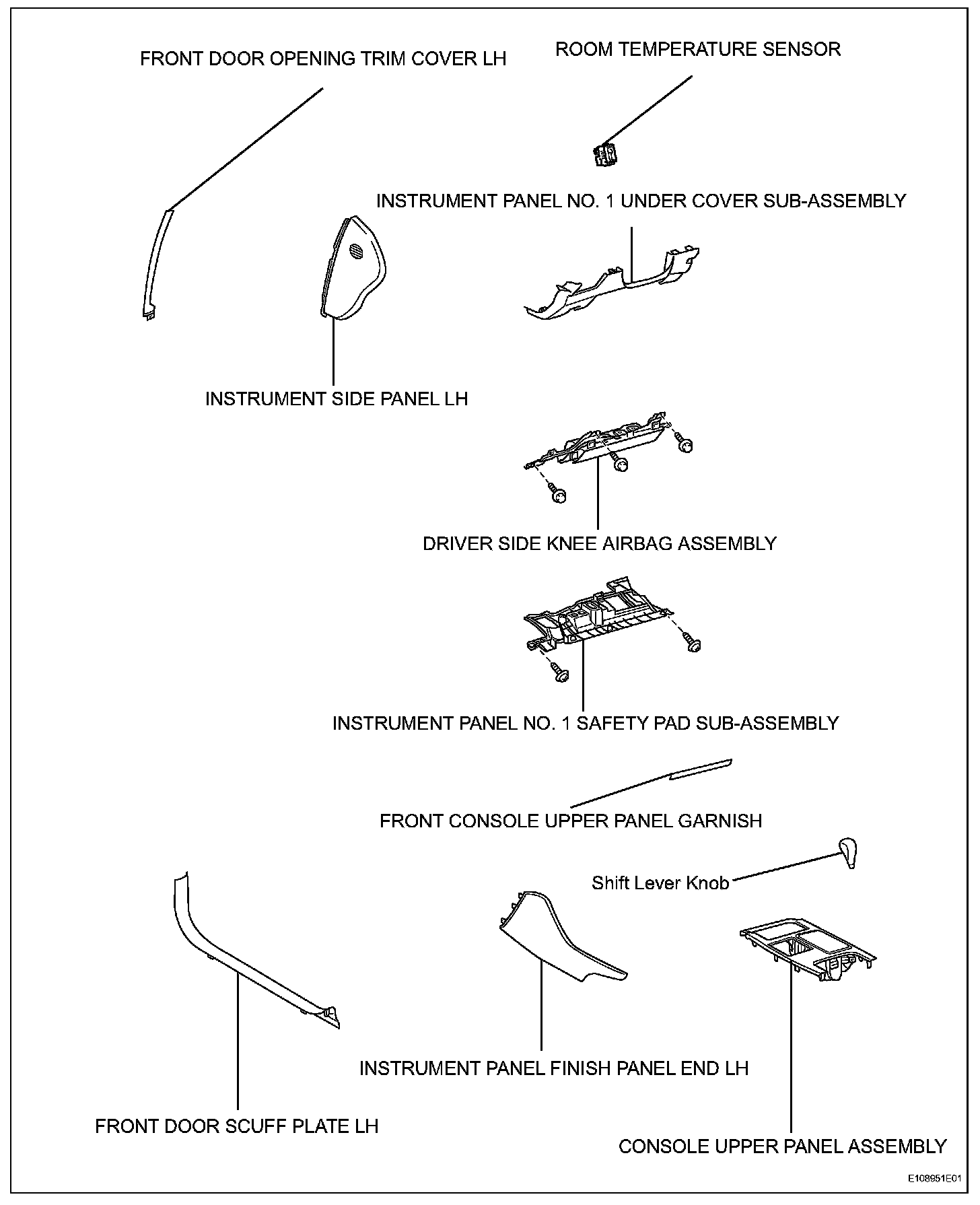 FRONT DOOR OPENING TRIM COVER LH

ROOM TEMPERATURE SENSOR

INSTRUMENT PANEL NO. 1 UNDER COVER SUB-ASSEMBLY

INSTRUMENT SIDE PANEL LH

DRIVER SIDE KNEE AIRBAG ASSEMBLY

INSTRUMENT PANEL NO. 1 SAFETY PAD SUB-ASSEMBLY

FRONT CONSOLE UPPER PANEL GARNISH

Shift Lever Knob

INSTRUMENT PANEL FINISH PANEL END LH

FRONT DOOR SCUFF PLATE LH

CONSOLE UPPER PANEL ASSEMBLY

E108951E01