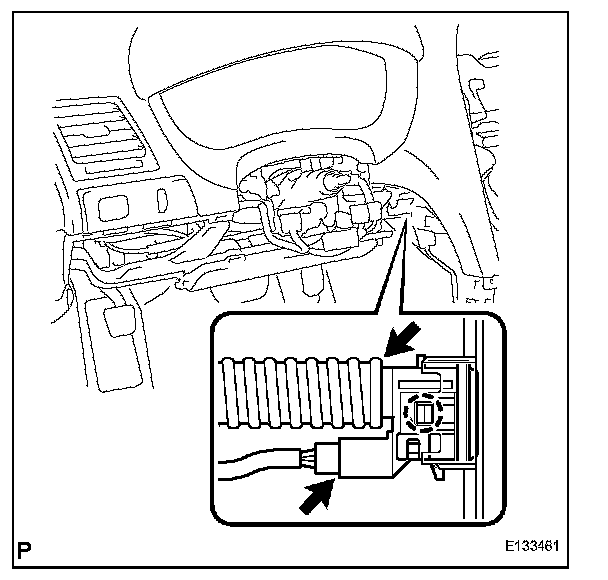 P

E133461