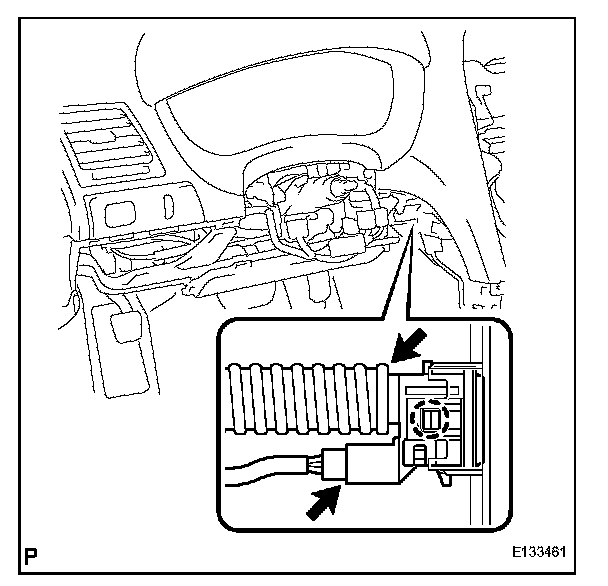 P

E133461