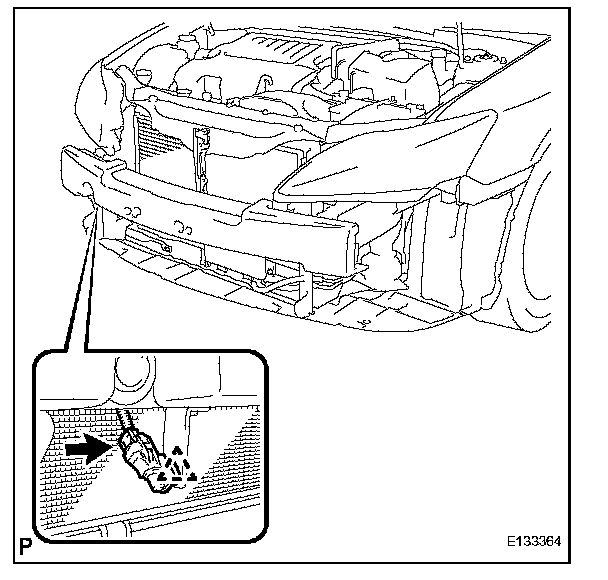 P

E133364