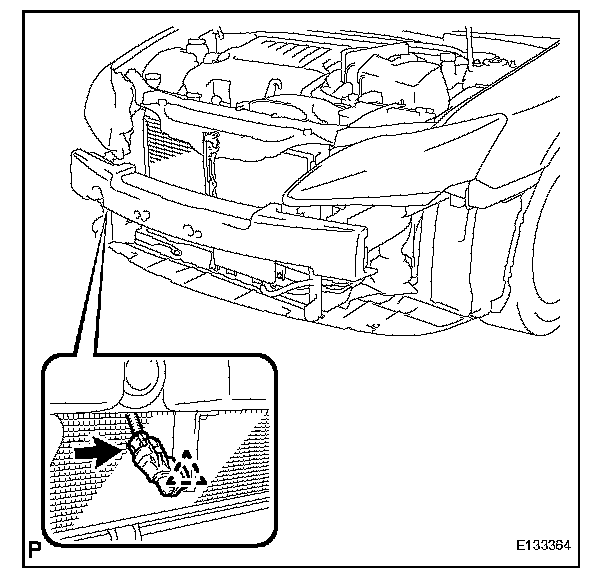 P

E133364