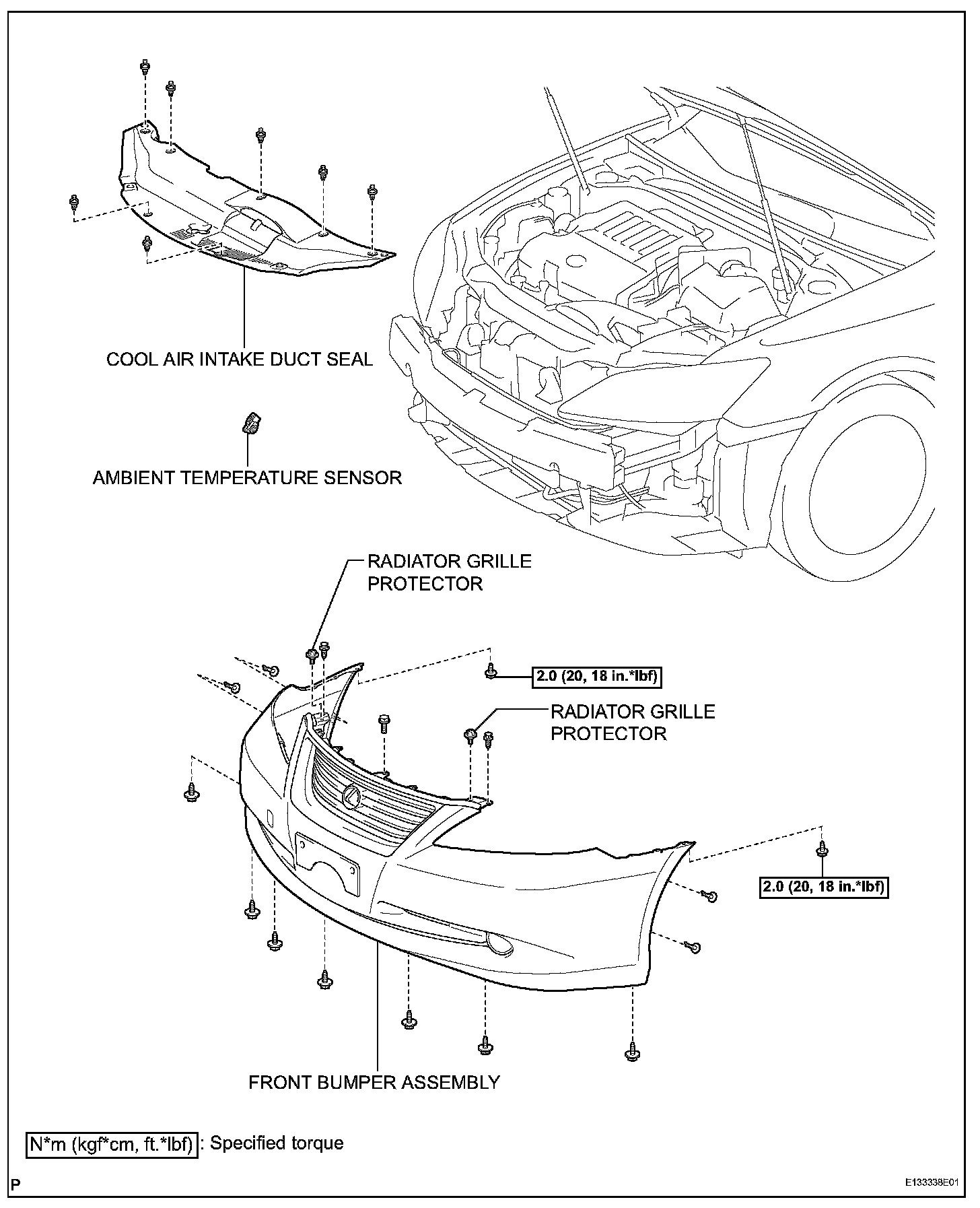 COOL AIR INTAKE DUCT SEAL

AMBIENT TEMPERATURE SENSOR

RADIATOR GRILLE PROTECTOR

2.0 (20, 18 in.*lbf)

RADIATOR GRILLE PROTECTOR

2.0 (20, 18 in.*lbf)

FRONT BUMPER ASSEMBLY

N*m (kgf*cm, ft.*lbf) : Specified torque

P

E133338E01