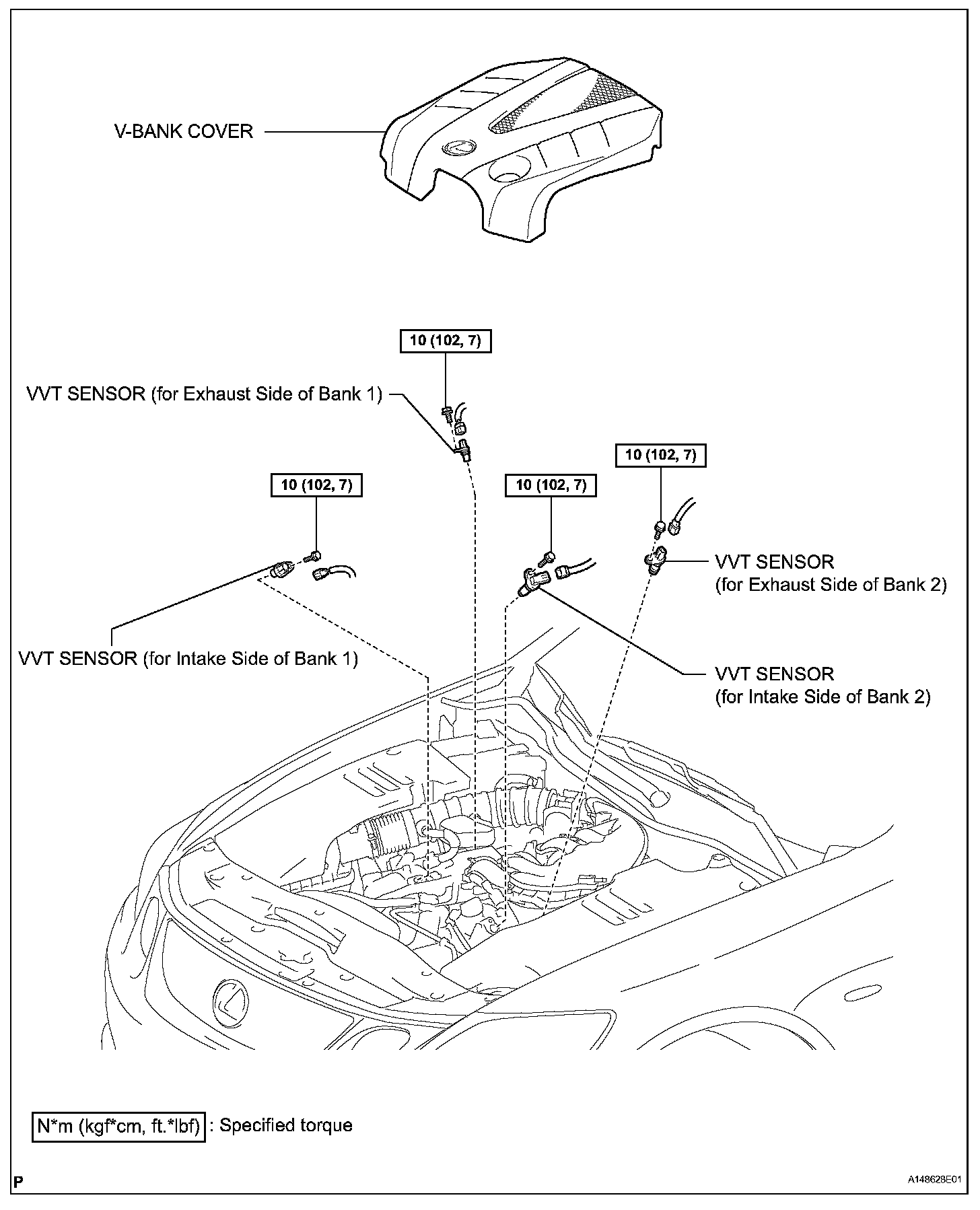 V-BANK COVER

10 (102, 7)

VVT SENSOR (for Exhaust Side of Bank 1)

10 (102, 7)

10 (102, 7)

10 (102, 7)

VVT SENSOR
(for Exhaust Side of Bank 2)

VVT SENSOR (for Intake Side of Bank 1)

VVT SENSOR
(for Intake Side of Bank 2)

N*m (kgf*cm, ft.*lbf) : Specified torque

P

A148628E01