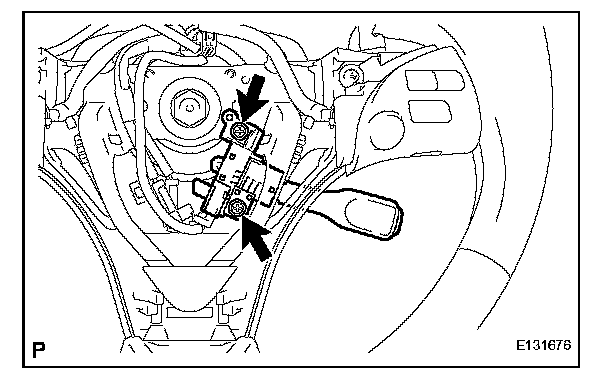 P

E131676