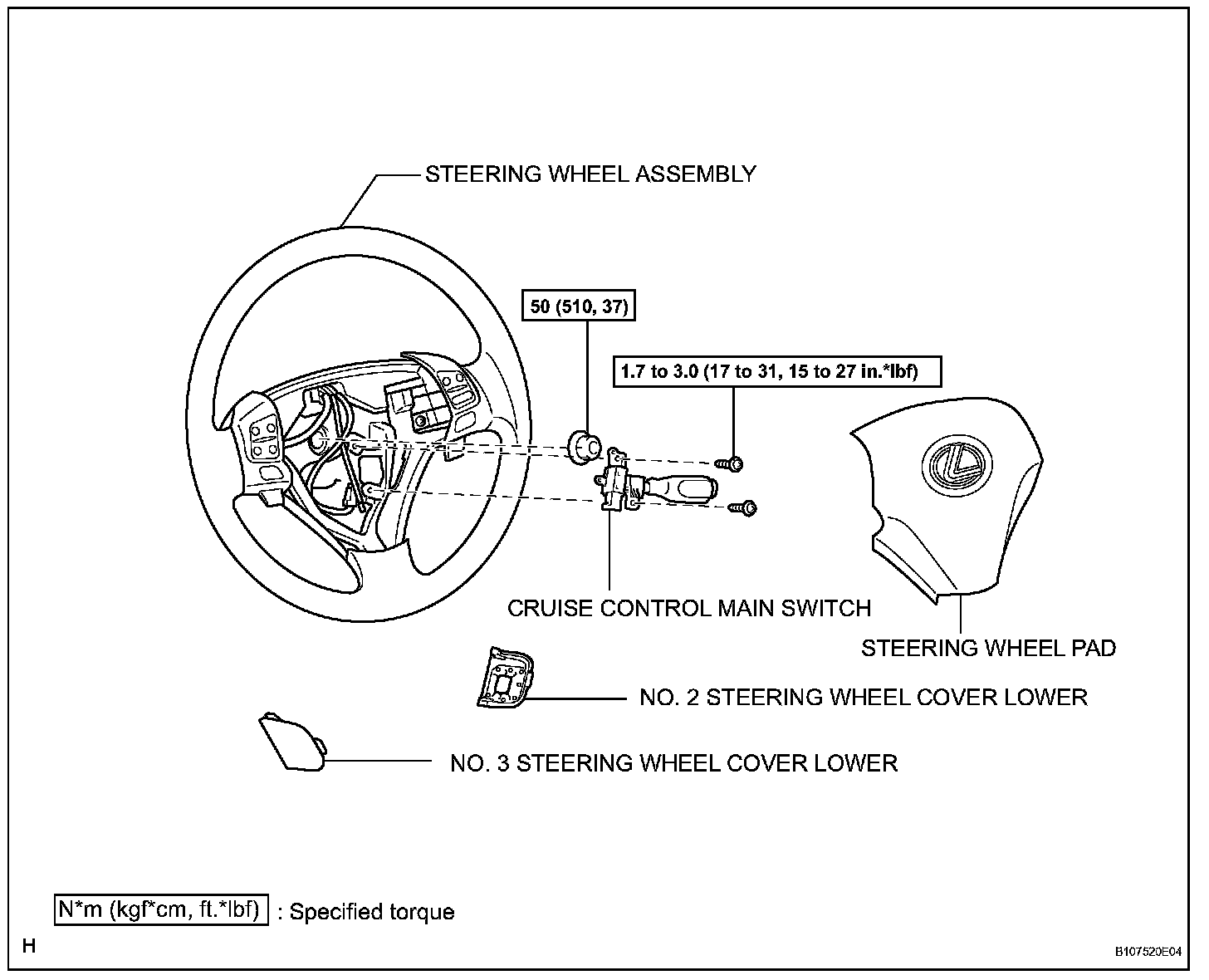 STEERING WHEEL ASSEMBLY

50 (510, 37)

1.7 to 3.0 (17 to 31, 15 to 27 in.*lbf)

CRUISE CONTROL MAIN SWITCH

STEERING WHEEL PAD

NO. 2 STEERING WHEEL COVER LOWER

NO. 3 STEERING WHEEL COVER LOWER

N*m (kgf*cm, ft.*lbf) : Specified torque

H

B107520E04