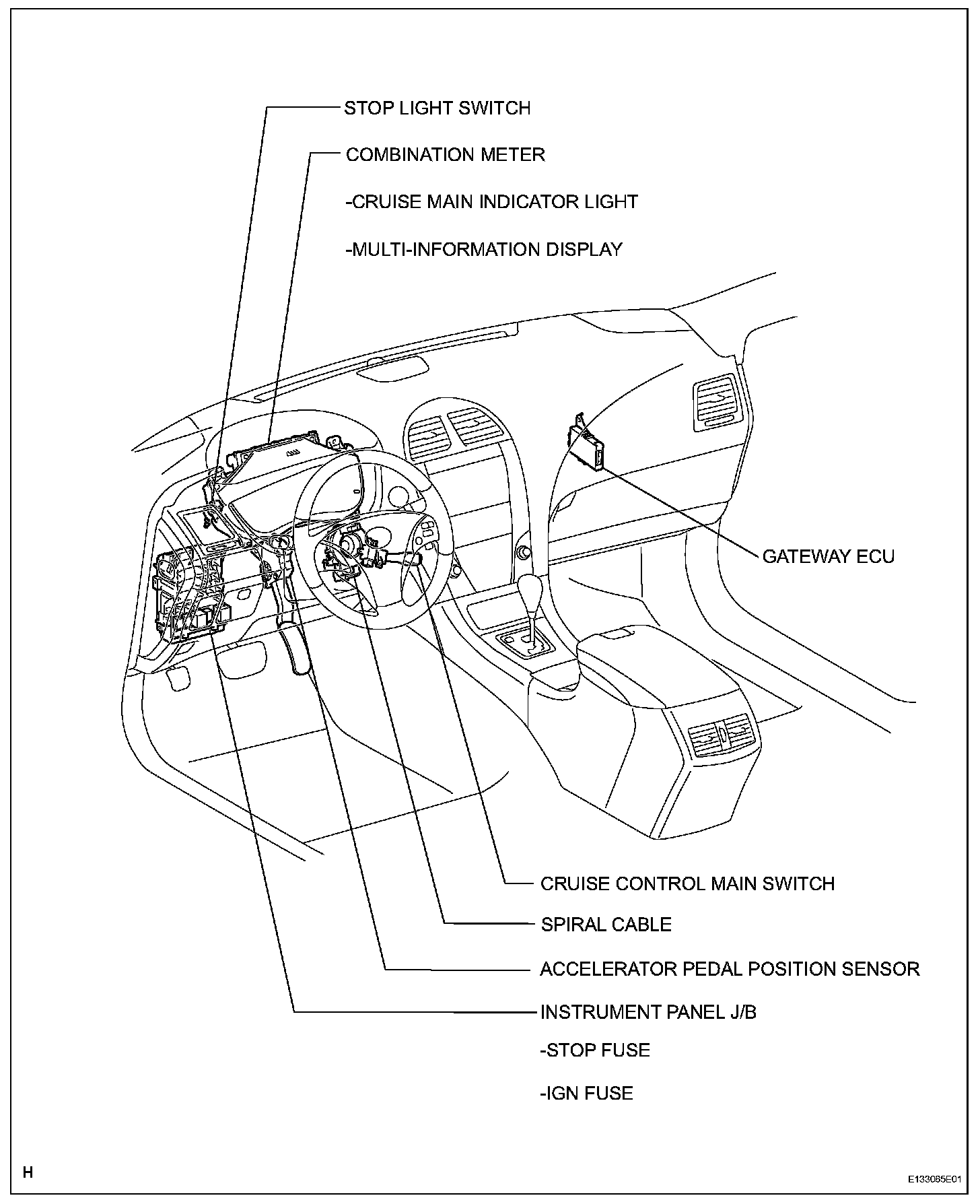 STOP LIGHT SWITCH

COMBINATION METER

-CRUISE MAIN INDICATOR LIGHT

-MULTI-INFORMATION DISPLAY

GATEWAY ECU

CRUISE CONTROL MAIN SWITCH

SPIRAL CABLE

ACCELERATOR PEDAL POSITION SENSOR

INSTRUMENT PANEL J/B

-STOP FUSE

-IGN FUSE

H

E133065E01