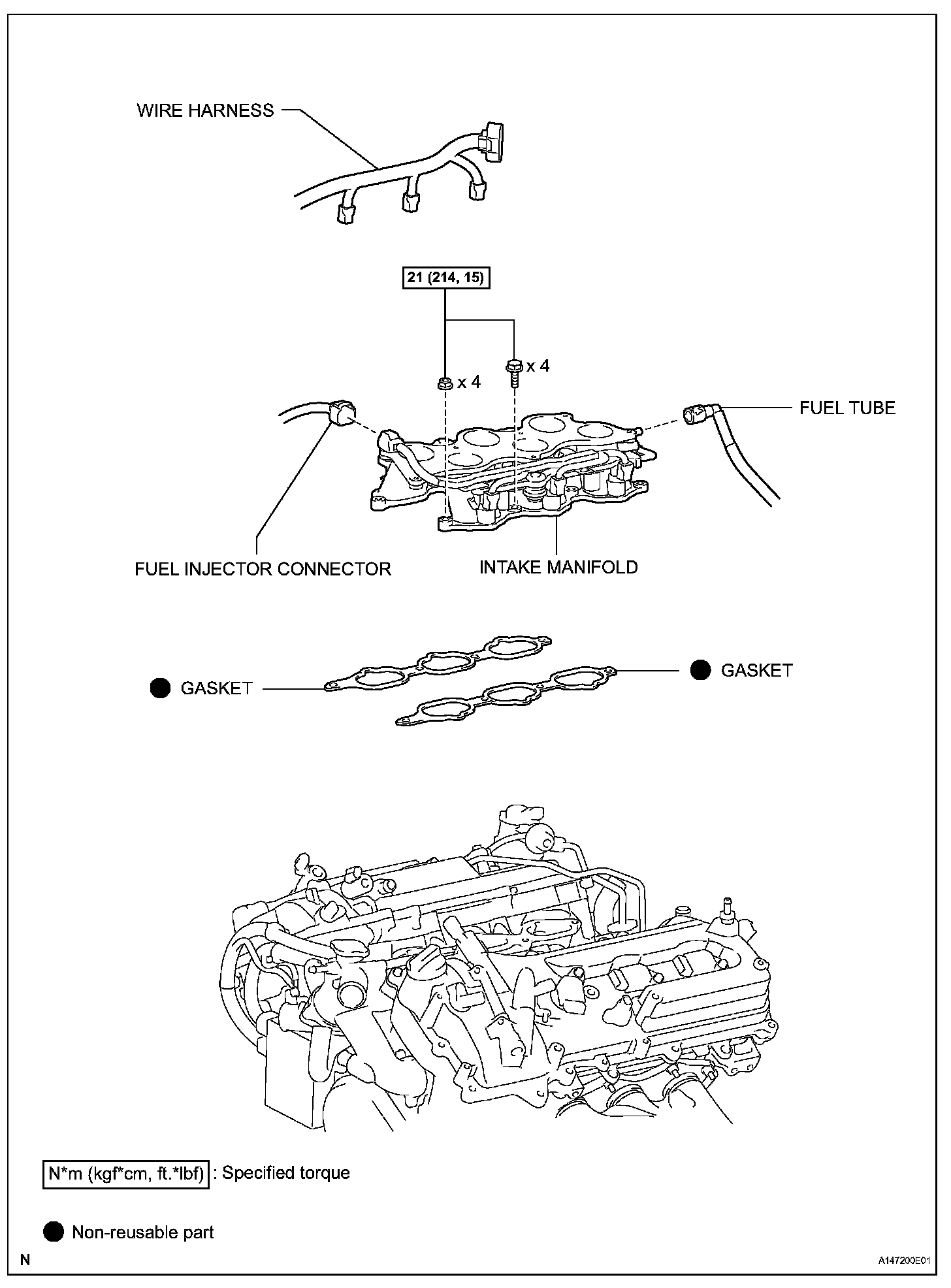 WIRE HARNESS

21 (214, 15)

x 4

x 4

FUEL TUBE

FUEL INJECTOR CONNECTOR

INTAKE MANIFOLD

GASKET

GASKET

N*m (kgf*cm, ft.*lbf) : Specified torque

Non-reusable part

N

A147200E01