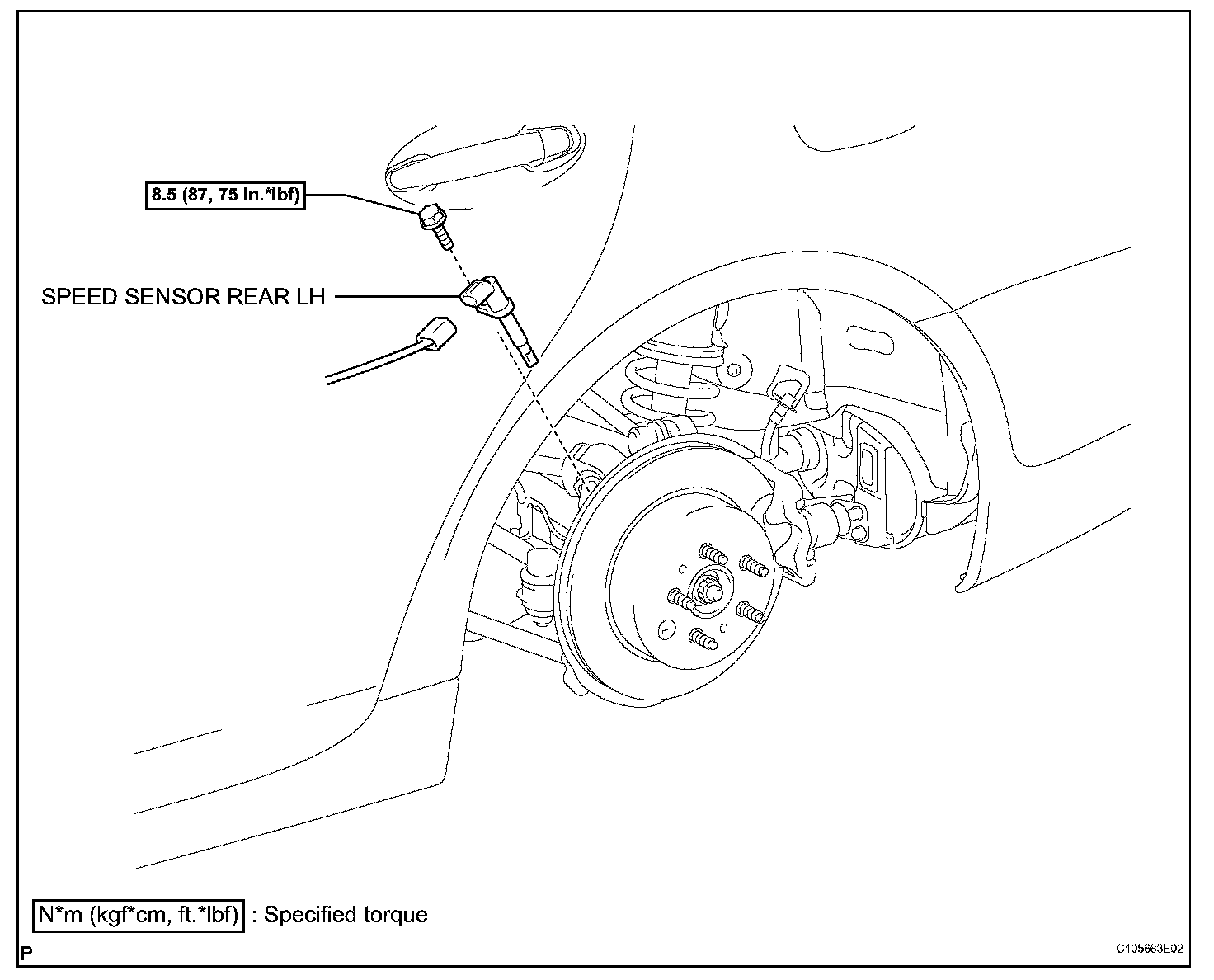 8.5 (87, 75 in.*lbf)

SPEED SENSOR REAR LH

N*m (kgf*cm, ft.*lbf) : Specified torque

P

C105663E02