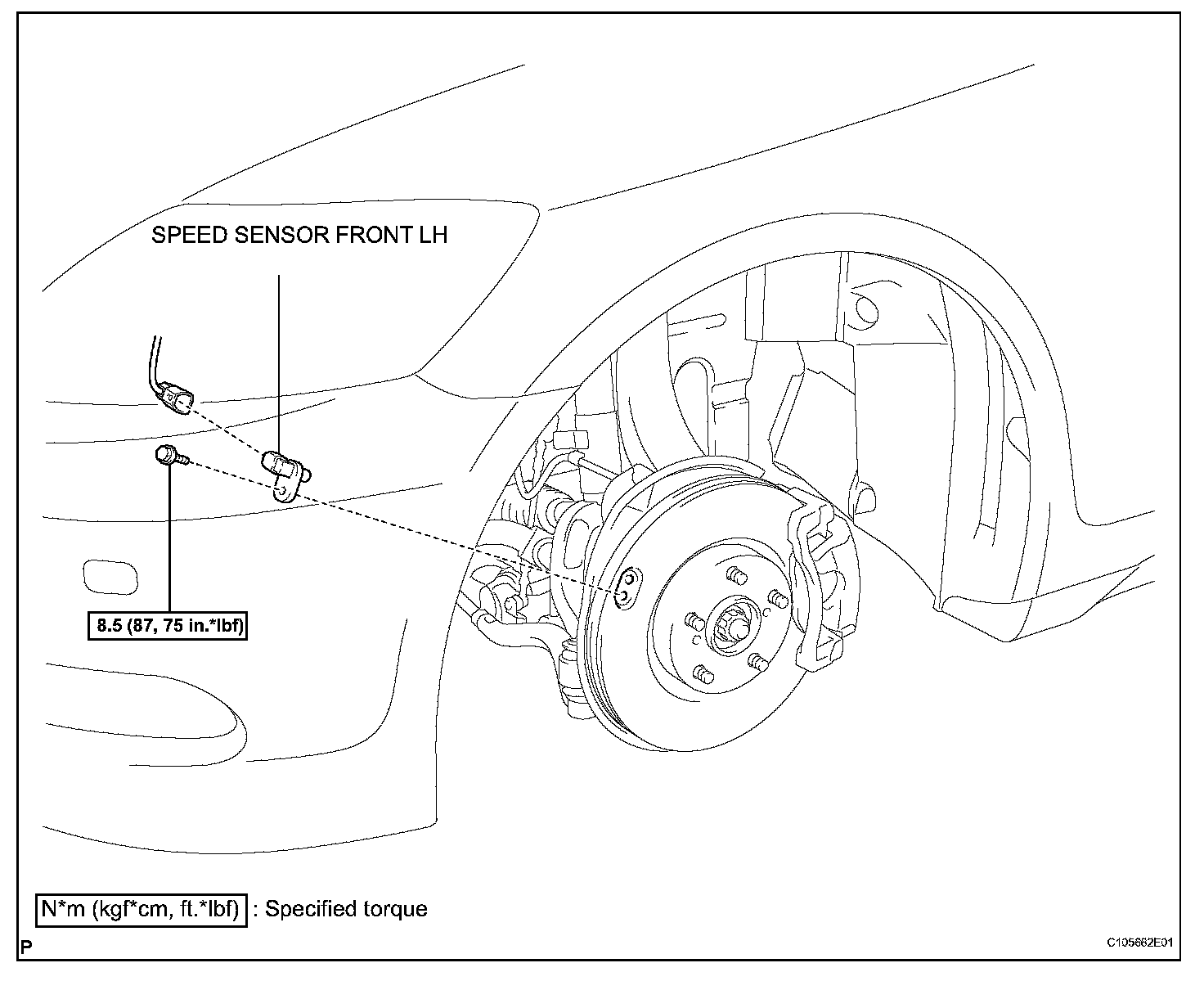 SPEED SENSOR FRONT LH

8.5 (87, 75 in.*lbf)

N*m (kgf*cm, ft.*lbf) : Specified torque

P

C105662E01