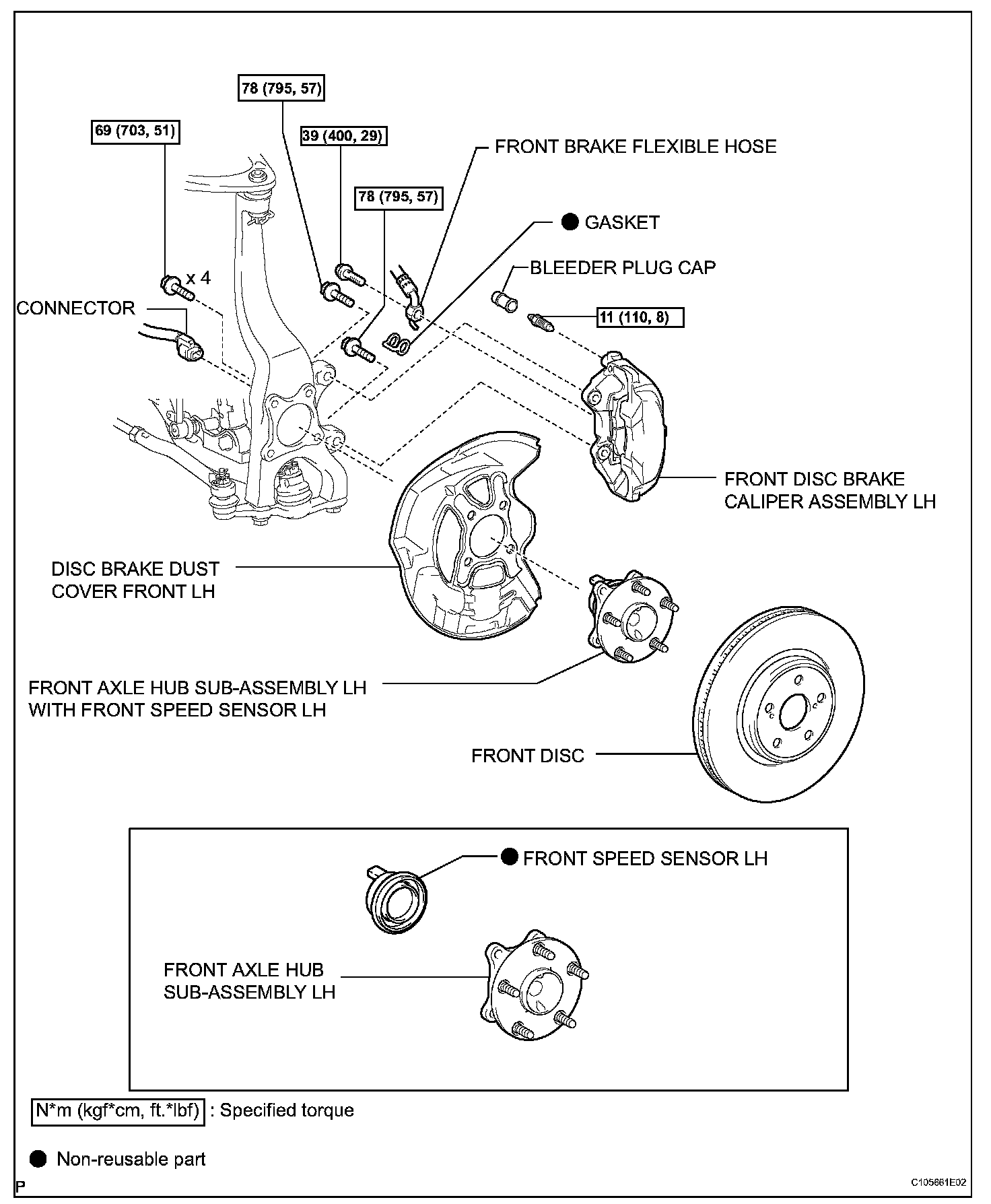 78 (795, 57)

69 (703, 51)

39 (400, 29)

FRONT BRAKE FLEXIBLE HOSE

78 (795, 57)

● GASKET

BLEEDER PLUG CAP

x 4

CONNECTOR

11 (110, 8)

FRONT DISC BRAKE CALIPER ASSEMBLY LH

DISC BRAKE DUST COVER FRONT LH

FRONT AXLE HUB SUB-ASSEMBLY LH WITH FRONT SPEED SENSOR LH

FRONT DISC

● FRONT SPEED SENSOR LH

FRONT AXLE HUB SUB-ASSEMBLY LH

N*m (kgf*cm, ft.*lbf) : Specified torque

● Non-reusable part

P

C105661E02