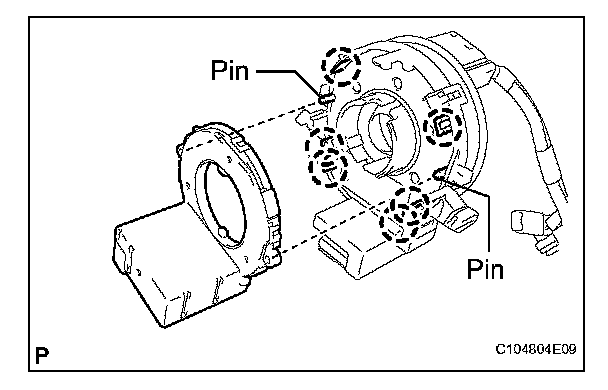 Pin

Pin

P

C104804E09