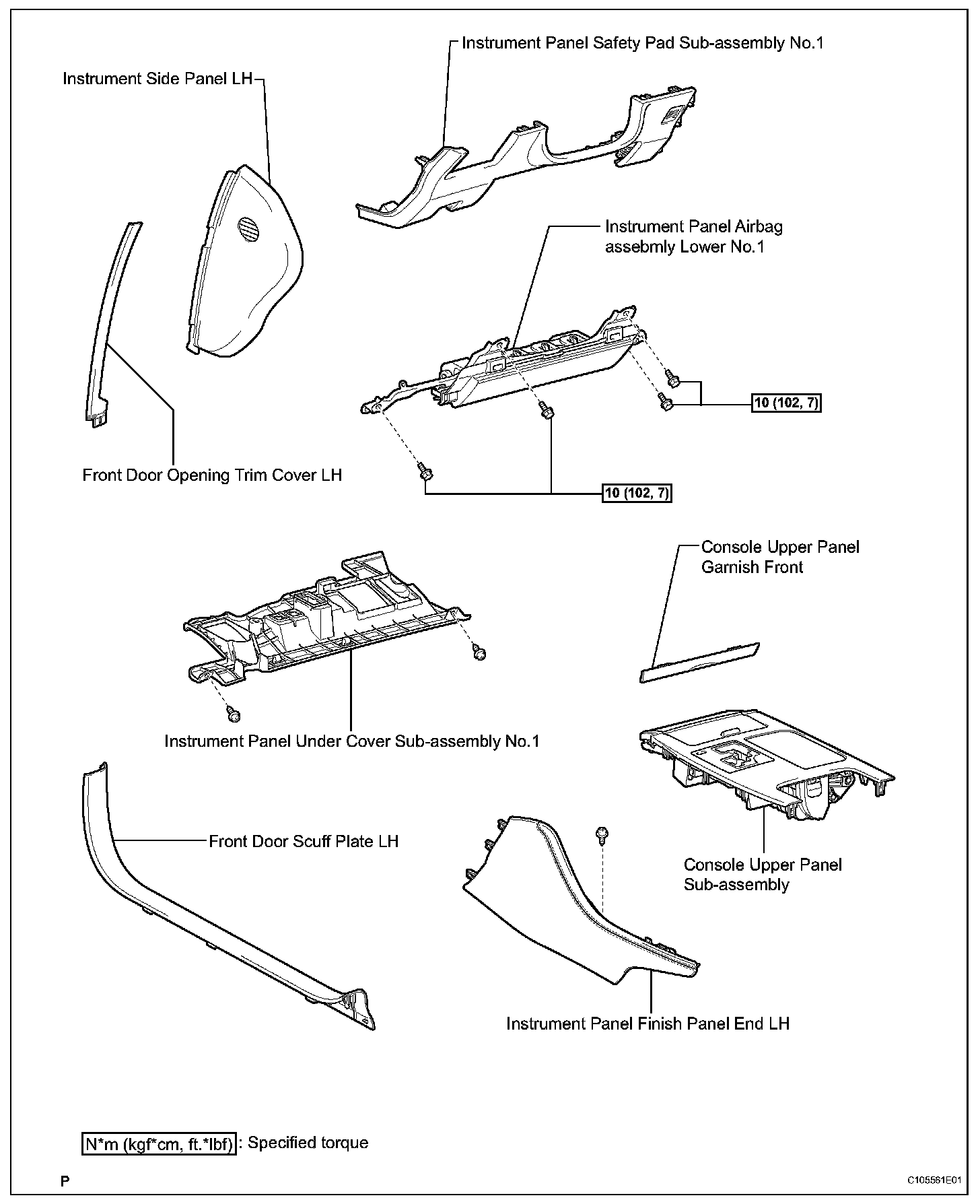 Instrument Panel Safety Pad Sub-assembly No.1

Instrument Side Panel LH

Instrument Panel Airbag assebmly Lower No.1

10 (102, 7)

Front Door Opening Trim Cover LH

10 (102, 7)

Console Upper Panel Garnish Front

Instrument Panel Under Cover Sub-assembly No.1

Front Door Scuff Plate LH

Console Upper Panel Sub-assembly

Instrument Panel Finish Panel End LH

N*m (kgf*cm, ft.*lbf) : Specified torque

P

C105561E01