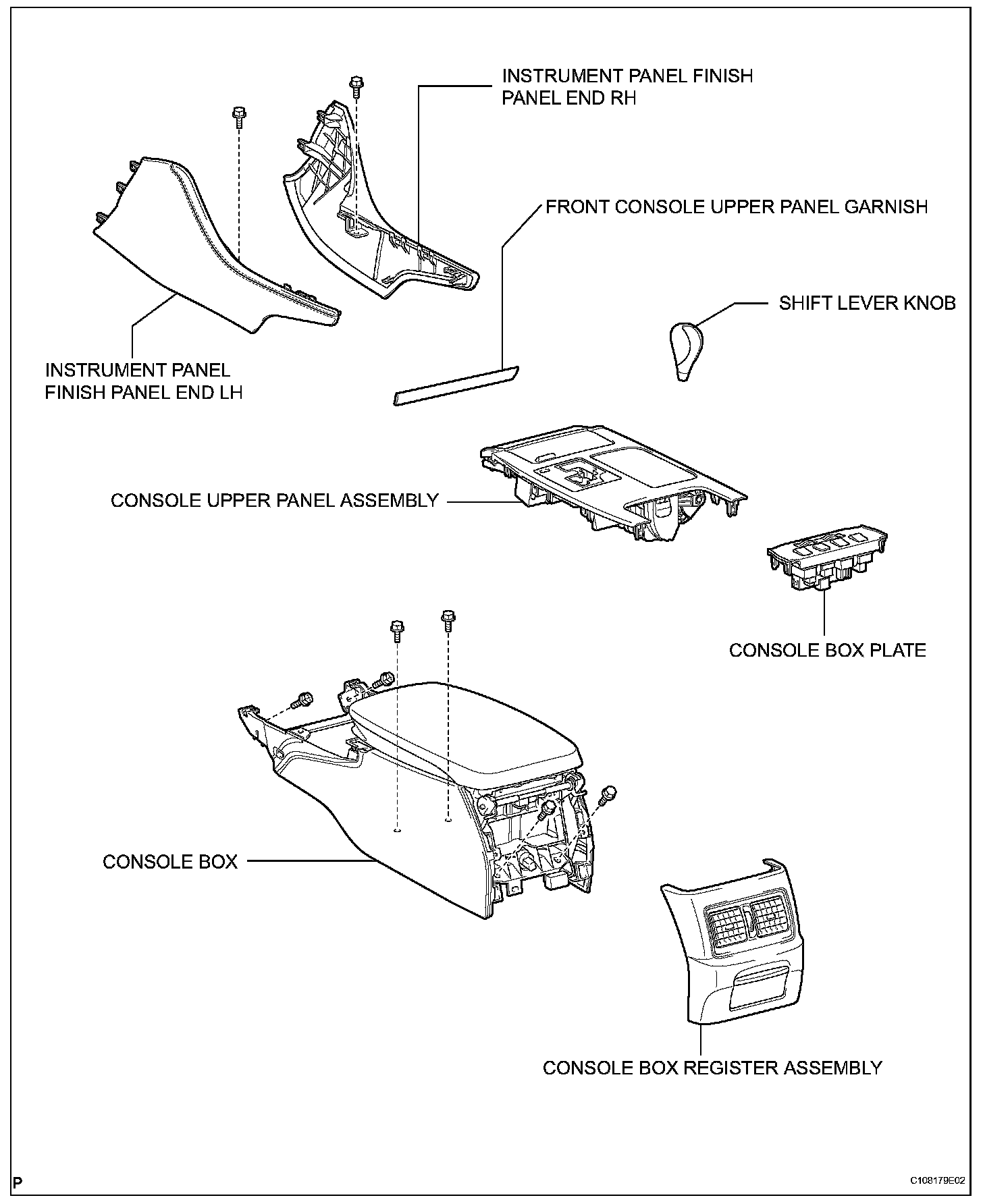 INSTRUMENT PANEL FINISH PANEL END RH

FRONT CONSOLE UPPER PANEL GARNISH

SHIFT LEVER KNOB

INSTRUMENT PANEL FINISH PANEL END LH

CONSOLE UPPER PANEL ASSEMBLY

CONSOLE BOX PLATE

CONSOLE BOX

CONSOLE BOX REGISTER ASSEMBLY

P

C108179E02