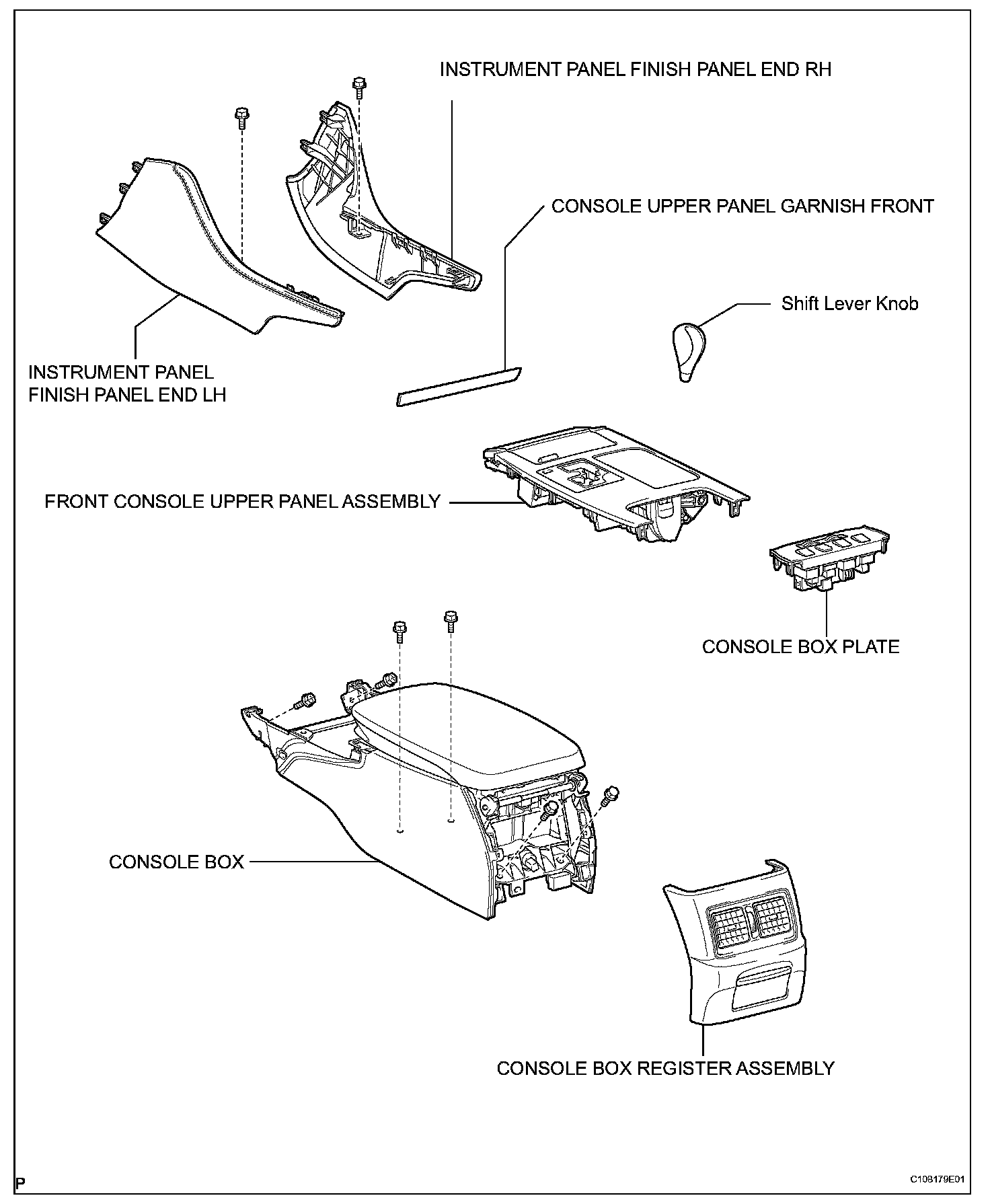 INSTRUMENT PANEL FINISH PANEL END RH

CONSOLE UPPER PANEL GARNISH FRONT

Shift Lever Knob

INSTRUMENT PANEL FINISH PANEL END LH

FRONT CONSOLE UPPER PANEL ASSEMBLY

CONSOLE BOX PLATE

CONSOLE BOX

CONSOLE BOX REGISTER ASSEMBLY

P

C108179E01