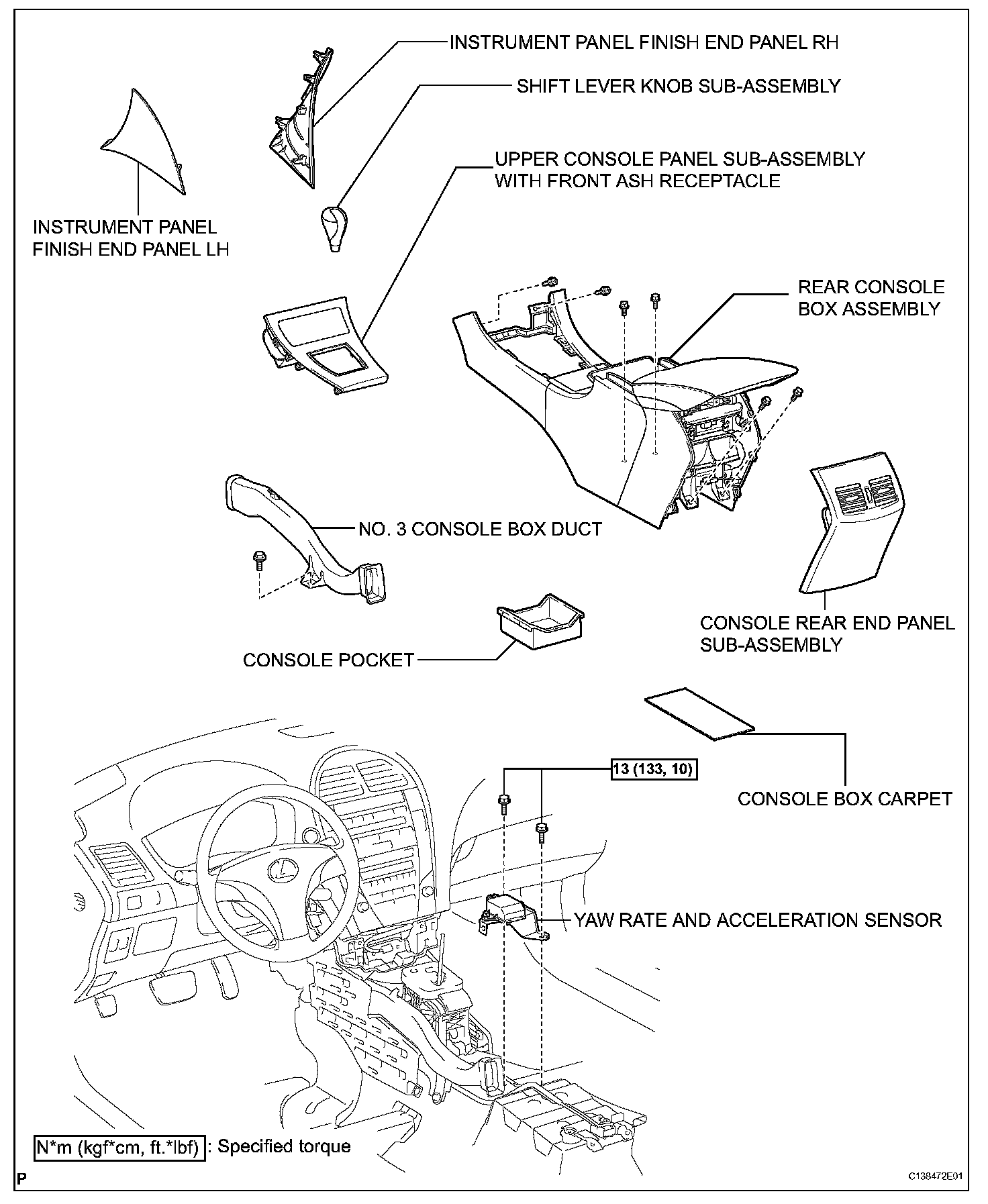 INSTRUMENT PANEL FINISH END PANEL RH

SHIFT LEVER KNOB SUB-ASSEMBLY

UPPER CONSOLE PANEL SUB-ASSEMBLY WITH FRONT ASH RECEPTACLE

INSTRUMENT PANEL FINISH END PANEL LH

REAR CONSOLE BOX ASSEMBLY

NO. 3 CONSOLE BOX DUCT

CONSOLE REAR END PANEL SUB-ASSEMBLY

CONSOLE POCKET

13 (133, 10)

CONSOLE BOX CARPET

YAW RATE AND ACCELERATION SENSOR

N*m (kgf*cm, ft.*lbf) : Specified torque

P

C138472E01