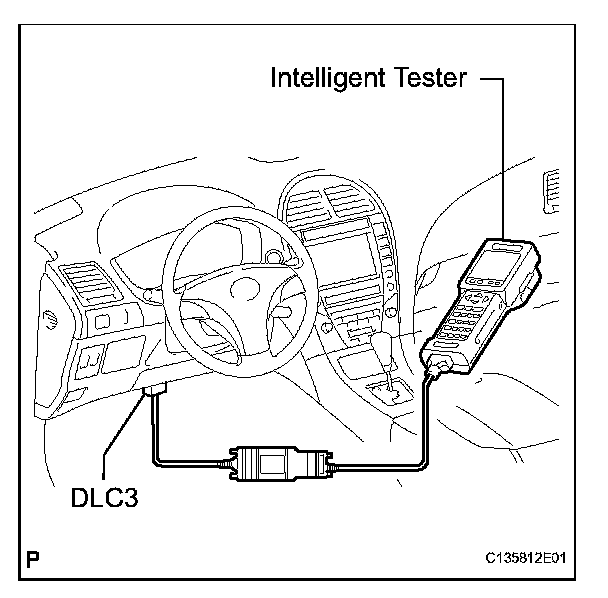 Intelligent Tester

DLC3

P

C135812E01