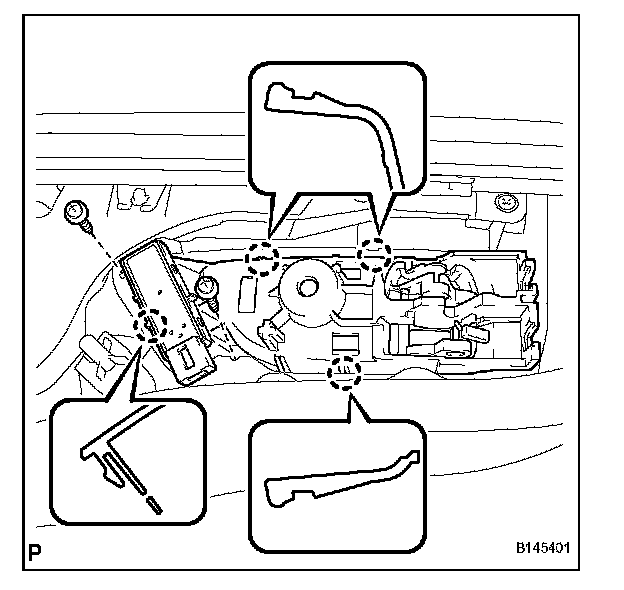 P

B145401