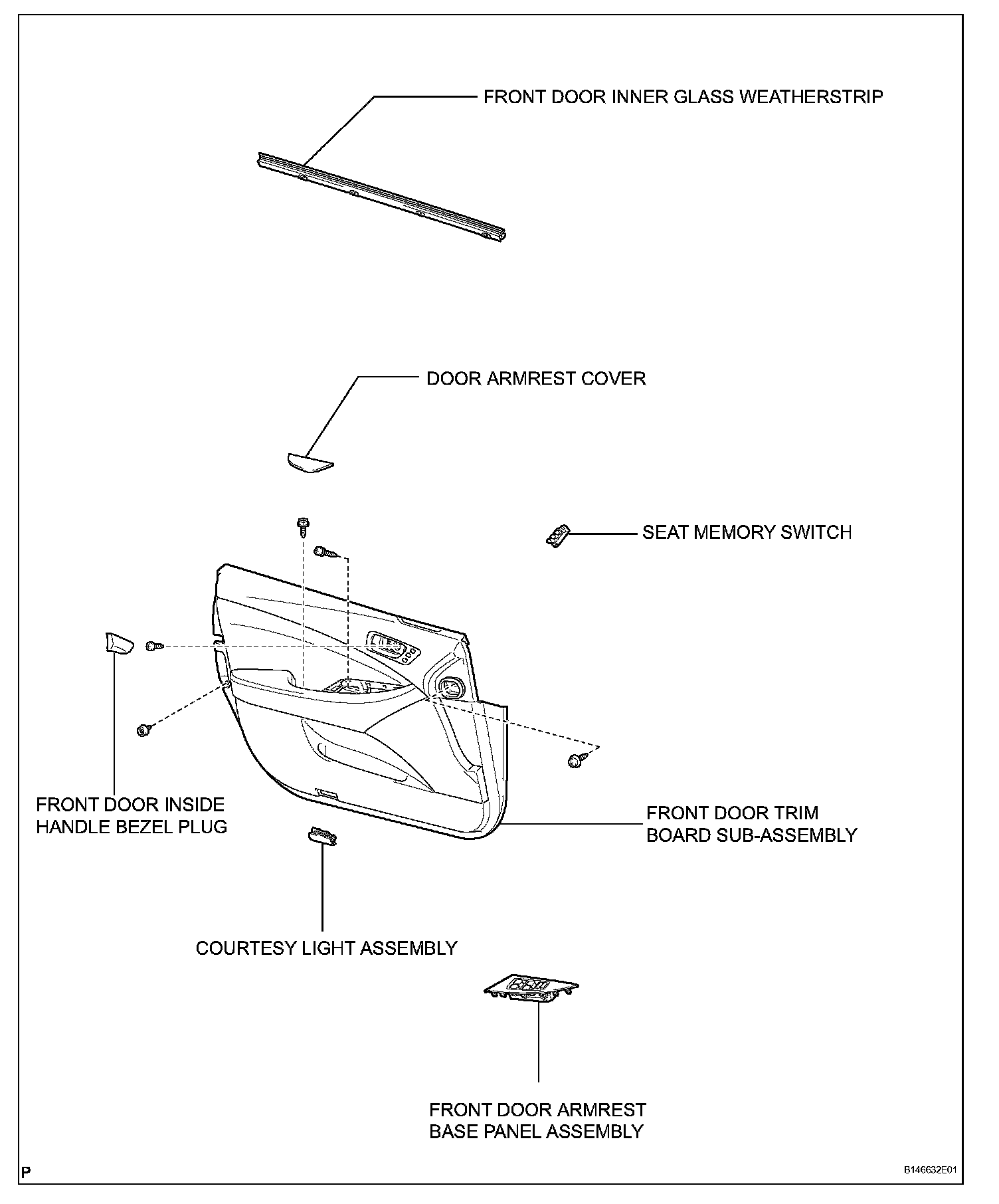 FRONT DOOR INNER GLASS WEATHERSTRIP

DOOR ARMREST COVER

SEAT MEMORY SWITCH

FRONT DOOR INSIDE HANDLE BEZEL PLUG

FRONT DOOR TRIM BOARD SUB-ASSEMBLY

COURTESY LIGHT ASSEMBLY

FRONT DOOR ARMREST BASE PANEL ASSEMBLY

P

B146632E01