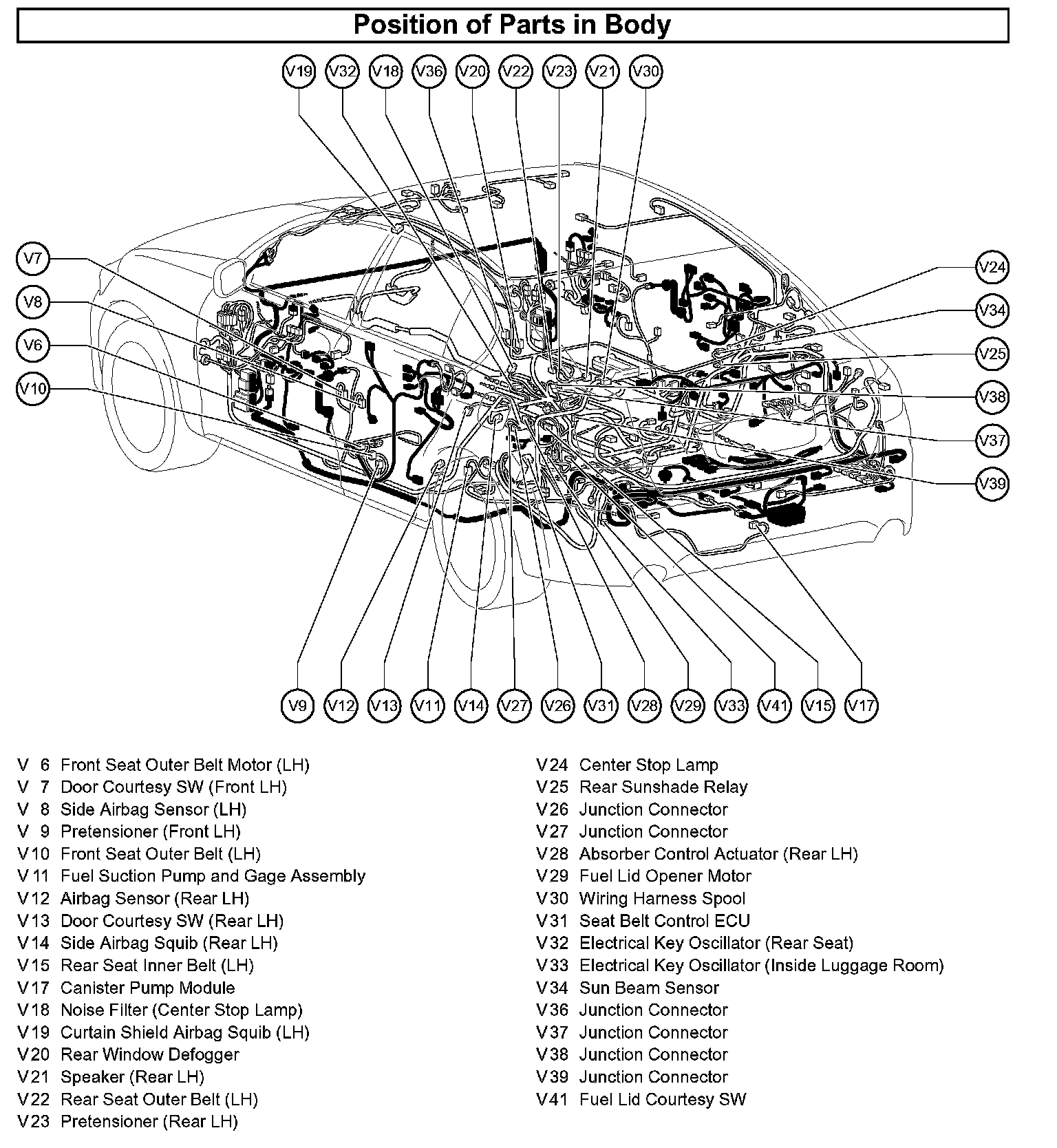 Position of Parts in Body

V19 V32 V18 V36 V20 V22 V23 V21 V30

V7
V8
V6
V10

V24
V34
V25
V38
V37
V39

V9 V12 V13 V11 V14 V27 V26 V31 V28 V29 V33 V41 V15 V17

V 6 Front Seat Outer Belt Motor (LH)
V 7 Door Courtesy SW (Front LH)
V 8 Side Airbag Sensor (LH)
V 9 Pretensioner (Front LH)
V10 Front Seat Outer Belt (LH)
V11 Fuel Suction Pump and Gage Assembly
V12 Airbag Sensor (Rear LH)
V13 Door Courtesy SW (Rear LH)
V14 Side Airbag Squib (Rear LH)
V15 Rear Seat Inner Belt (LH)
V17 Canister Pump Module
V18 Noise Filter (Center Stop Lamp)
V19 Curtain Shield Airbag Squib (LH)
V20 Rear Window Defogger
V21 Speaker (Rear LH)
V22 Rear Seat Outer Belt (LH)
V23 Pretensioner (Rear LH)

V24 Center Stop Lamp
V25 Rear Sunshade Relay
V26 Junction Connector
V27 Junction Connector
V28 Absorber Control Actuator (Rear LH)
V29 Fuel Lid Opener Motor
V30 Wiring Harness Spool
V31 Seat Belt Control ECU
V32 Electrical Key Oscillator (Rear Seat)
V33 Electrical Key Oscillator (Inside Luggage Room)
V34 Sun Beam Sensor
V36 Junction Connector
V37 Junction Connector
V38 Junction Connector
V39 Junction Connector
V41 Fuel Lid Courtesy SW