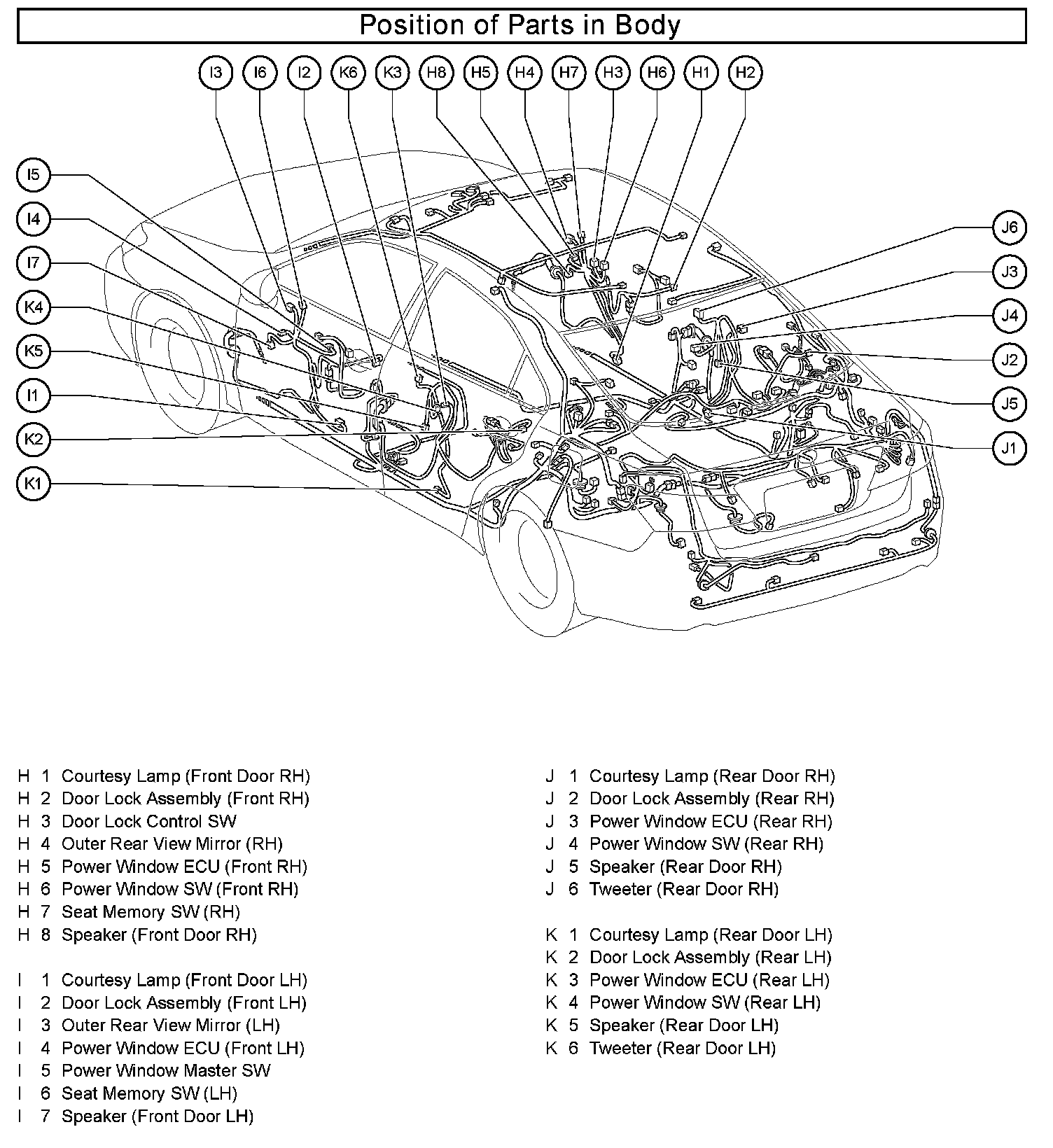 Position of Parts in Body

I3 I6 I2 K6 K3 H8 H5 H4 H7 H3 H6 H1 H2

I5
I4
I7
K4
K5
I1
K2
K1

J6
J3
J4
J2
J5
J1

H 1 Courtesy Lamp (Front Door RH)
H 2 Door Lock Assembly (Front RH)
H 3 Door Lock Control SW
H 4 Outer Rear View Mirror (RH)
H 5 Power Window ECU (Front RH)
H 6 Power Window SW (Front RH)
H 7 Seat Memory SW (RH)
H 8 Speaker (Front Door RH)

I 1 Courtesy Lamp (Front Door LH)
I 2 Door Lock Assembly (Front LH)
I 3 Outer Rear View Mirror (LH)
I 4 Power Window ECU (Front LH)
I 5 Power Window Master SW
I 6 Seat Memory SW (LH)
I 7 Speaker (Front Door LH)

J 1 Courtesy Lamp (Rear Door RH)
J 2 Door Lock Assembly (Rear RH)
J 3 Power Window ECU (Rear RH)
J 4 Power Window SW (Rear RH)
J 5 Speaker (Rear Door RH)
J 6 Tweeter (Rear Door RH)

K 1 Courtesy Lamp (Rear Door LH)
K 2 Door Lock Assembly (Rear LH)
K 3 Power Window ECU (Rear LH)
K 4 Power Window SW (Rear LH)
K 5 Speaker (Rear Door LH)
K 6 Tweeter (Rear Door LH)