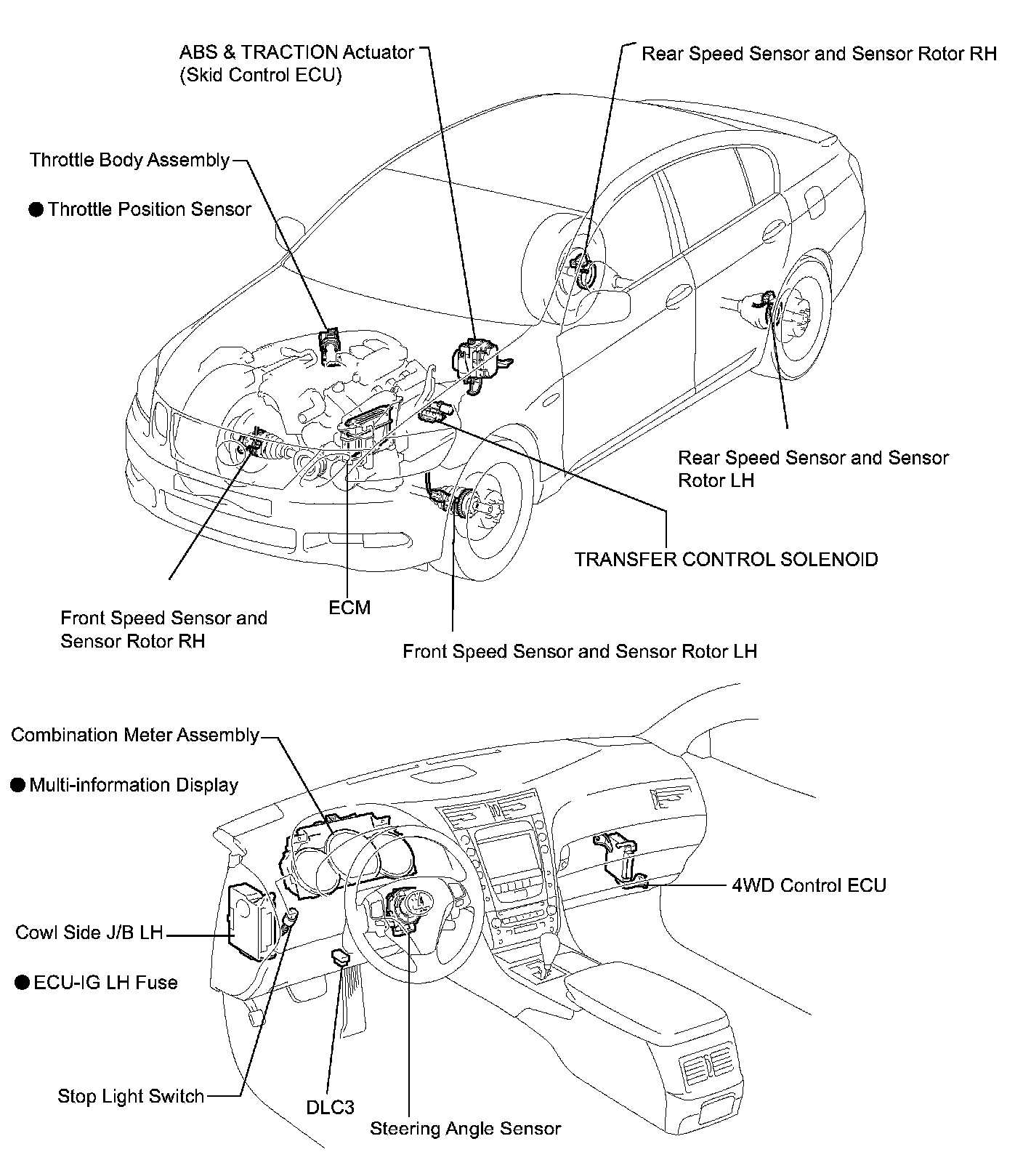 ABS & TRACTION Actuator
(Skid Control ECU)

Rear Speed Sensor and Sensor Rotor RH

Throttle Body Assembly

● Throttle Position Sensor

Rear Speed Sensor and Sensor Rotor LH

TRANSFER CONTROL SOLENOID

Front Speed Sensor and Sensor Rotor RH

ECM

Front Speed Sensor and Sensor Rotor LH

Combination Meter Assembly

● Multi-information Display

4WD Control ECU

Cowl Side J/B LH

● ECU-IG LH Fuse

Stop Light Switch

DLC3

Steering Angle Sensor