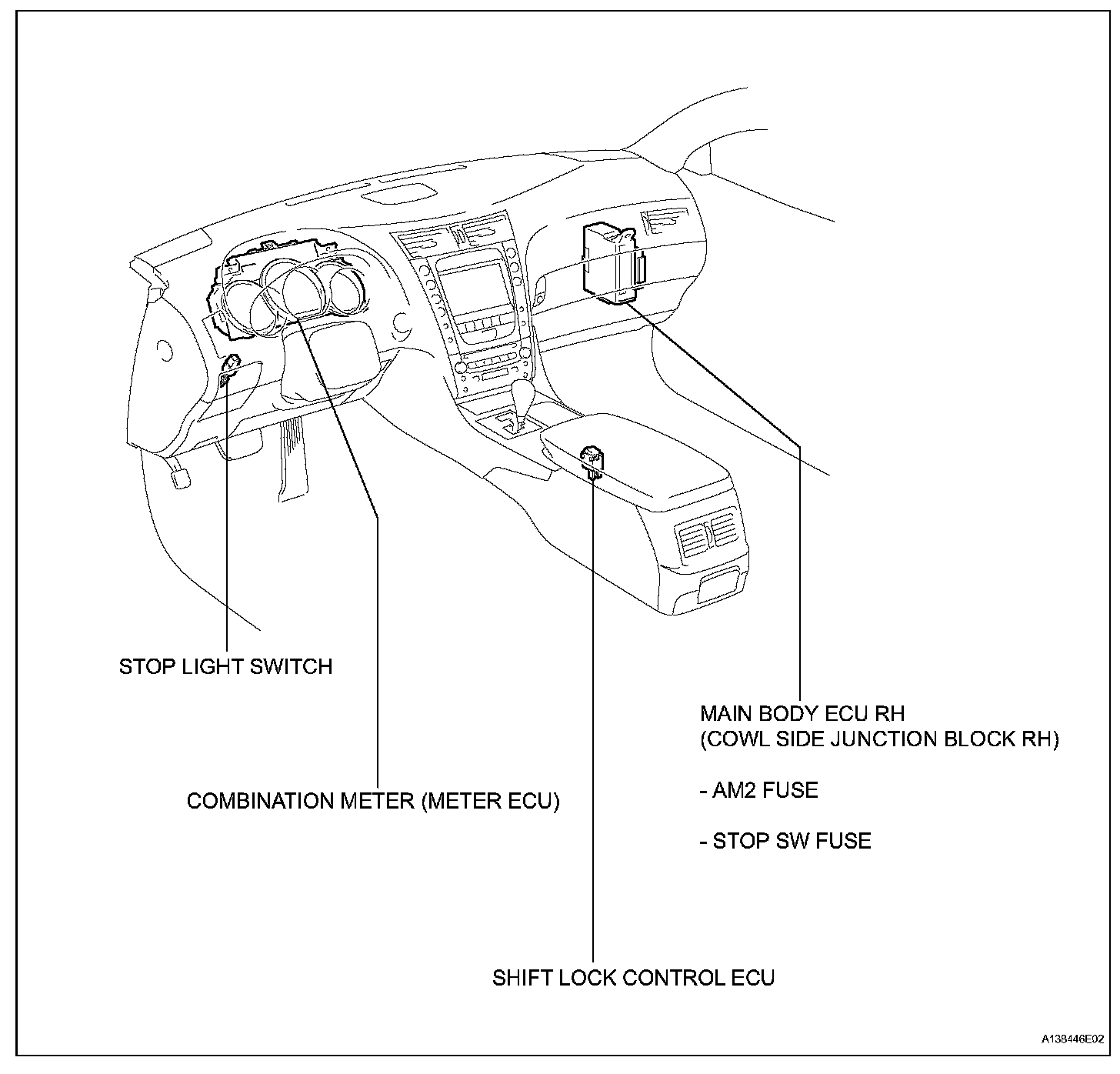 STOP LIGHT SWITCH

MAIN BODY ECU RH
(COWL SIDE JUNCTION BLOCK RH)

- AM2 FUSE

- STOP SW FUSE

COMBINATION METER (METER ECU)

SHIFT LOCK CONTROL ECU

A138446E02