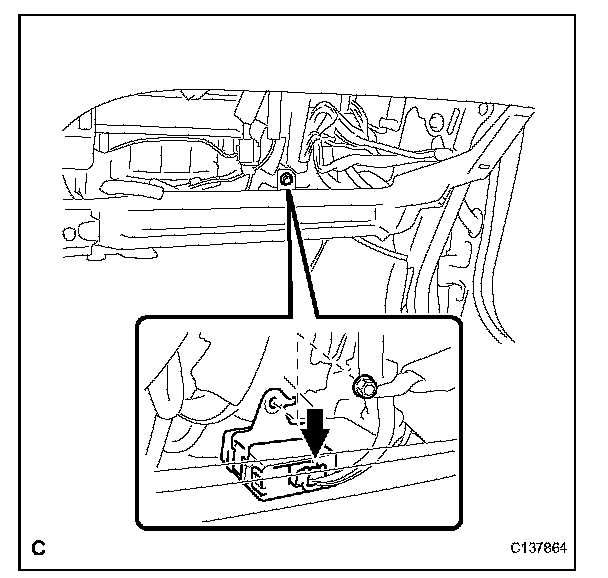 C

C137864