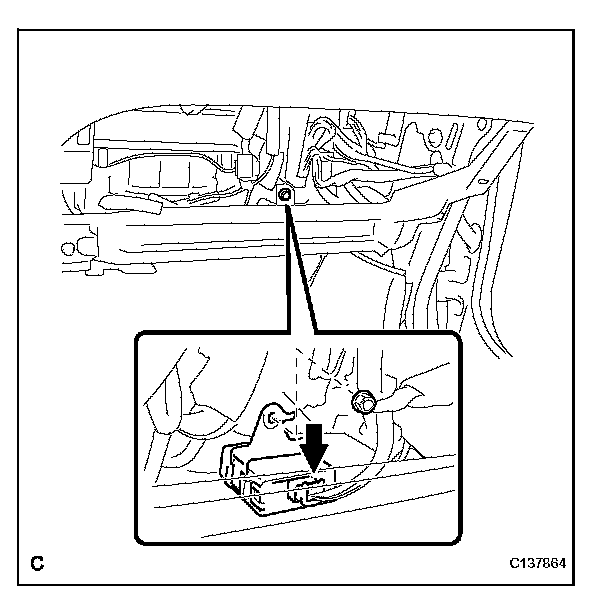 C

C137864