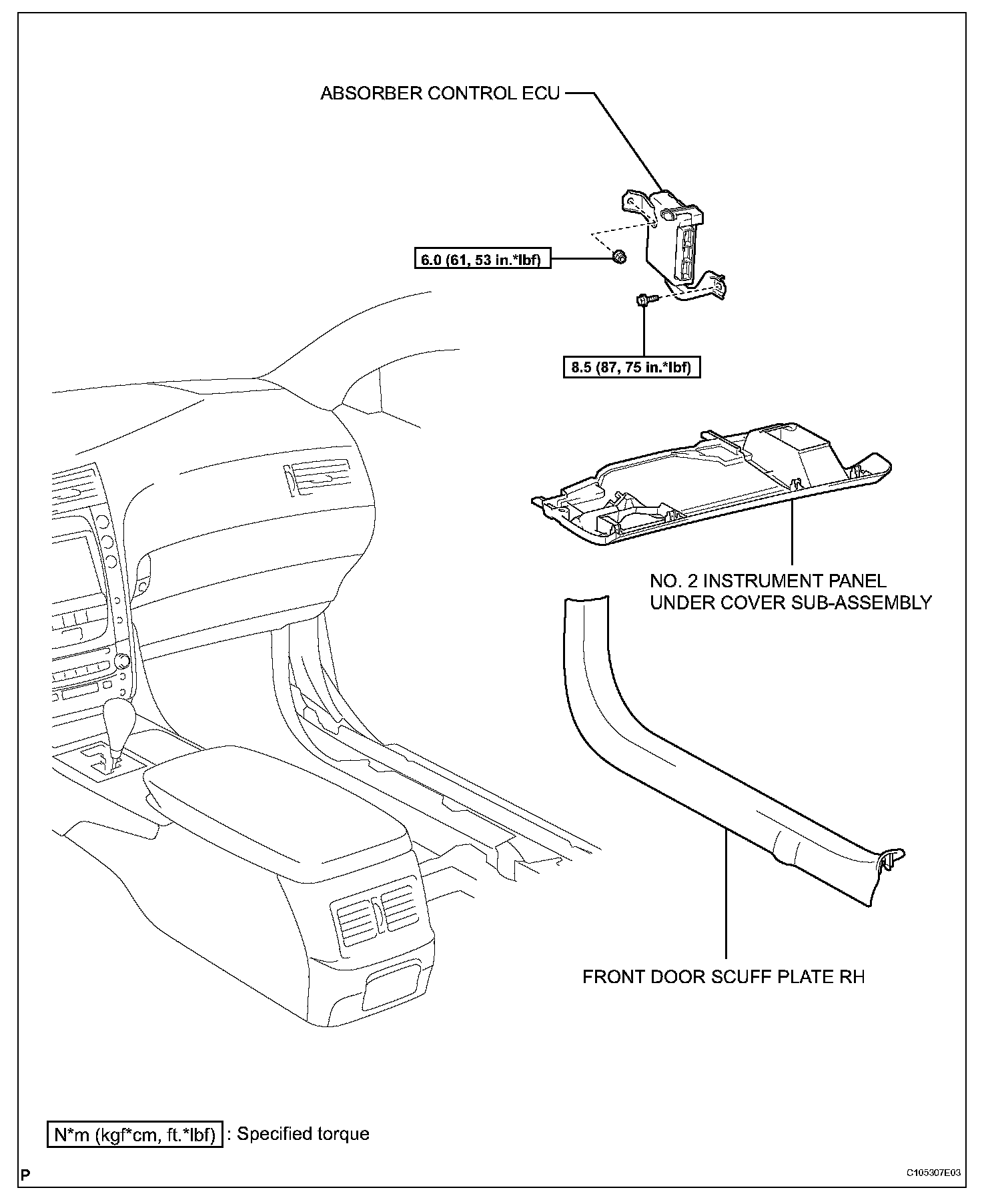 ABSORBER CONTROL ECU

6.0 (61, 53 in.*lbf)

8.5 (87, 75 in.*lbf)

NO. 2 INSTRUMENT PANEL UNDER COVER SUB-ASSEMBLY

FRONT DOOR SCUFF PLATE RH

N*m (kgf*cm, ft.*lbf) : Specified torque

P

C105307E03