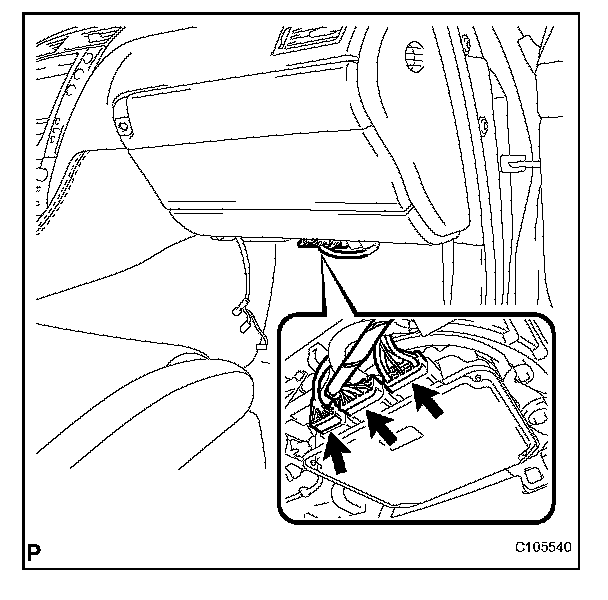 P

C105540