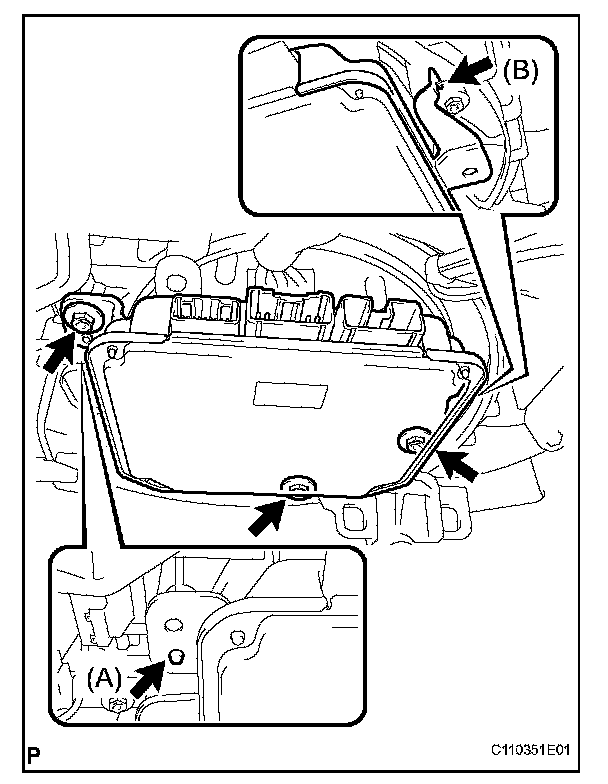 (B)

(A)

P

C110351E01