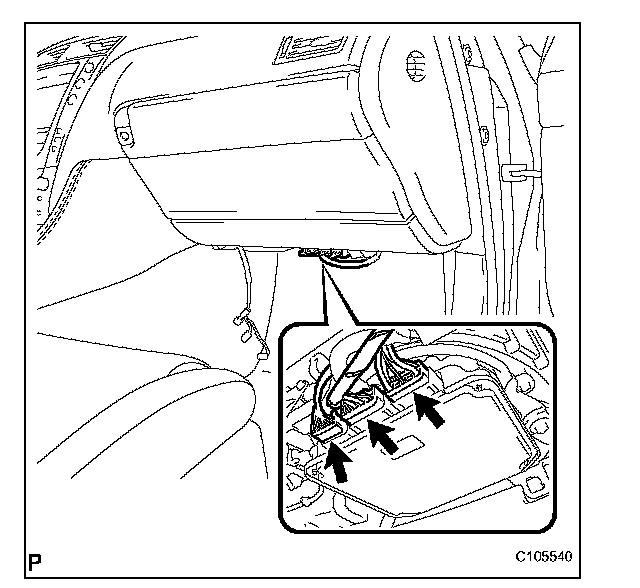 P

C105540