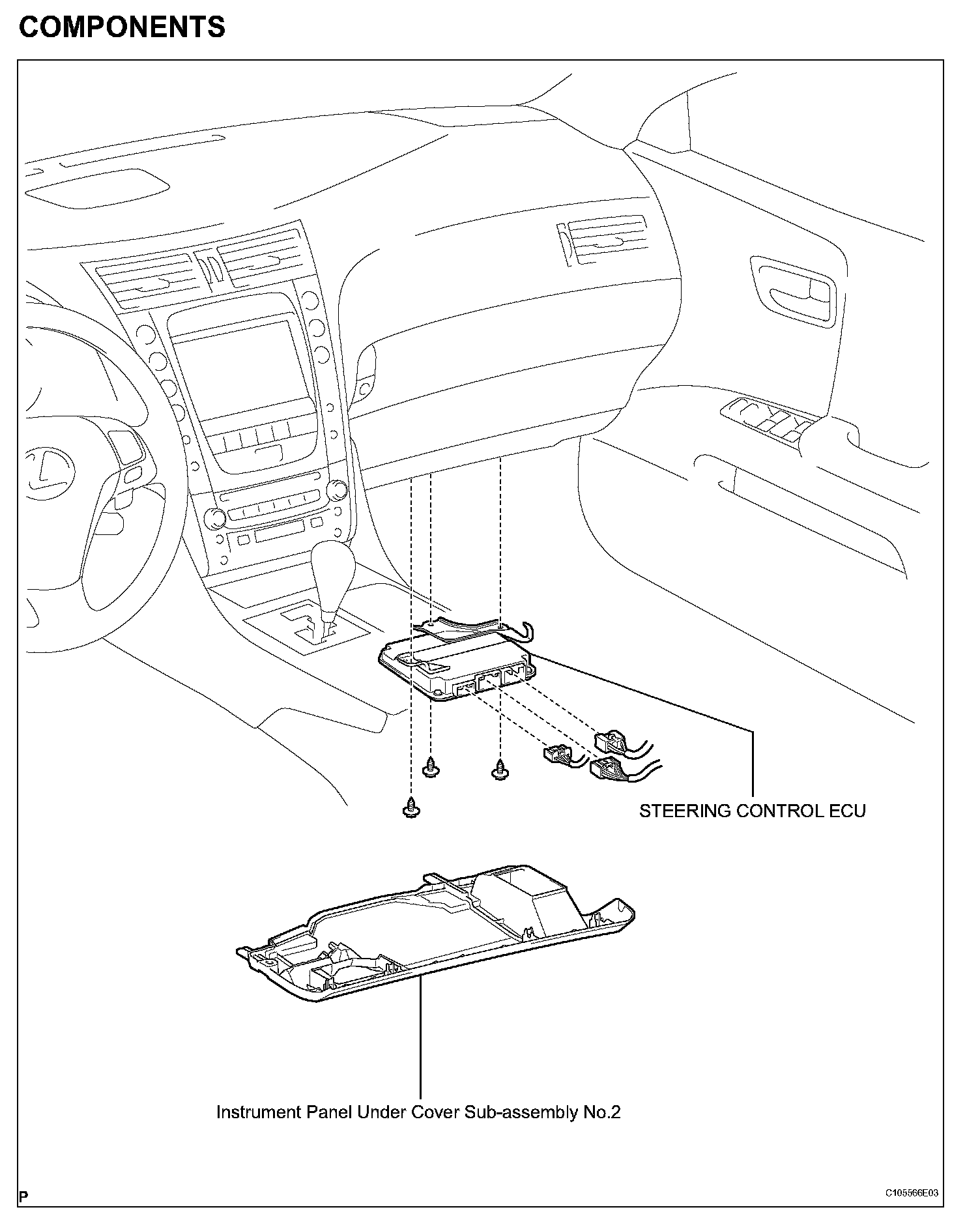 COMPONENTS

STEERING CONTROL ECU

Instrument Panel Under Cover Sub-assembly No.2

P

C105566E03