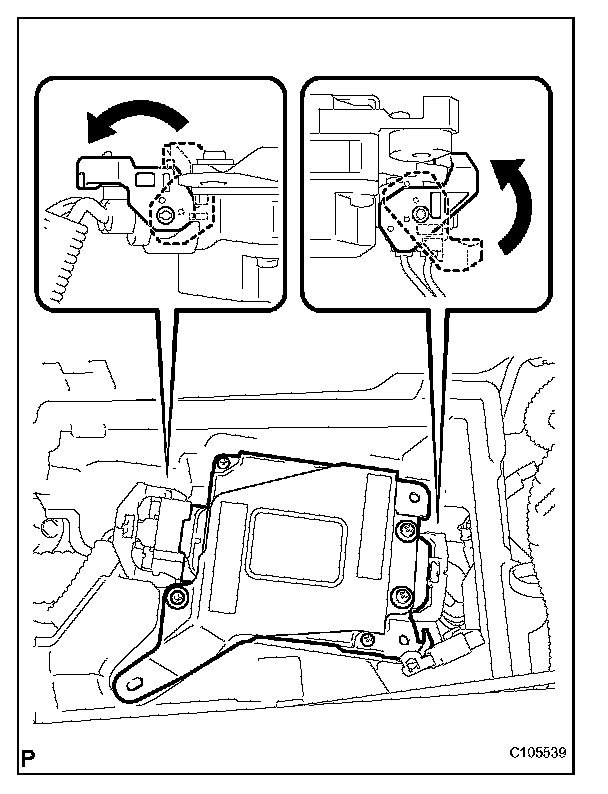 P

C105539