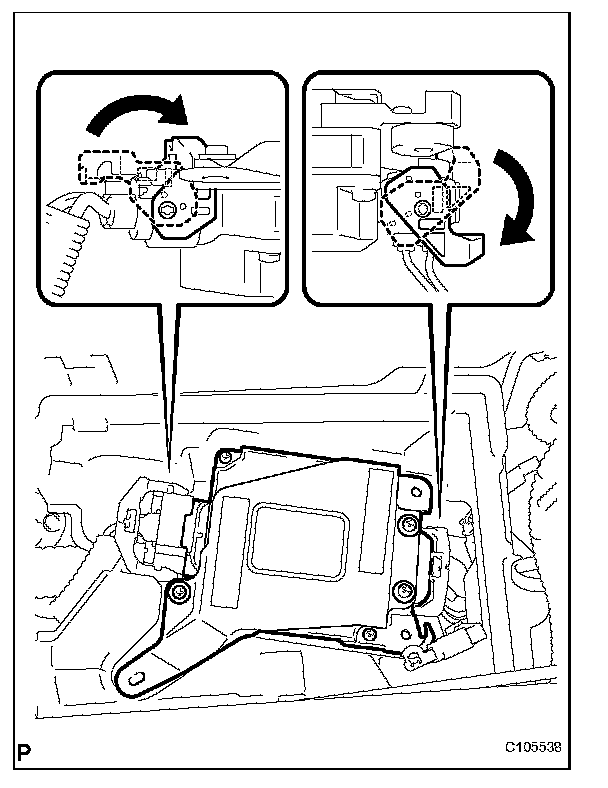 P

C105538