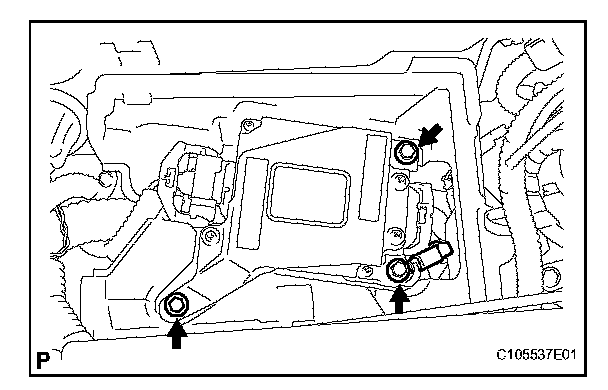 P

C105537E01