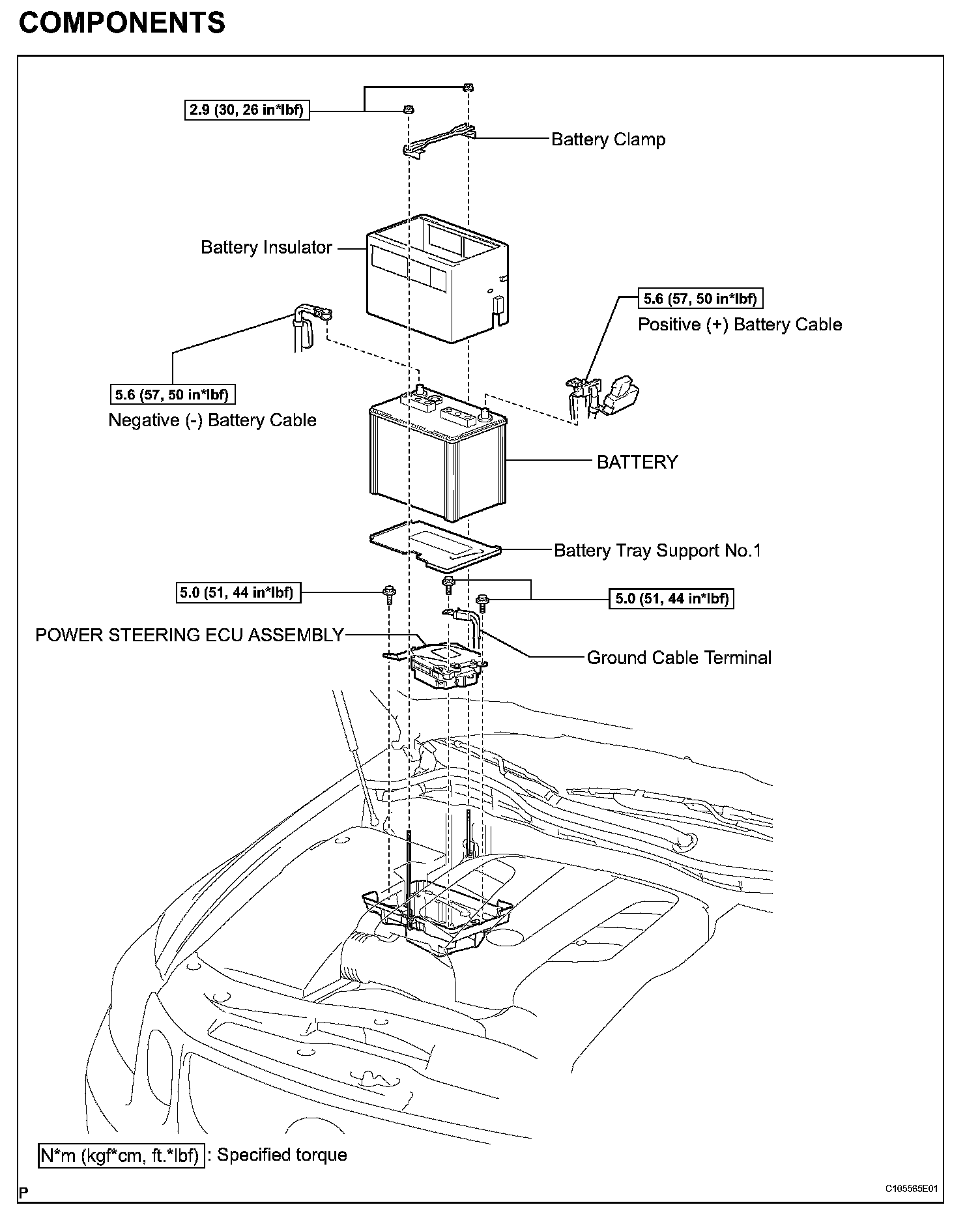 COMPONENTS

2.9 (30, 26 in*lbf)

Battery Clamp

Battery Insulator

5.6 (57, 50 in*lbf)

Positive (+) Battery Cable

5.6 (57, 50 in*lbf)

Negative (-) Battery Cable

BATTERY

Battery Tray Support No.1

5.0 (51, 44 in*lbf)

5.0 (51, 44 in*lbf)

POWER STEERING ECU ASSEMBLY

Ground Cable Terminal

N*m (kgf*cm, ft.*lbf) : Specified torque

P

C105565E01