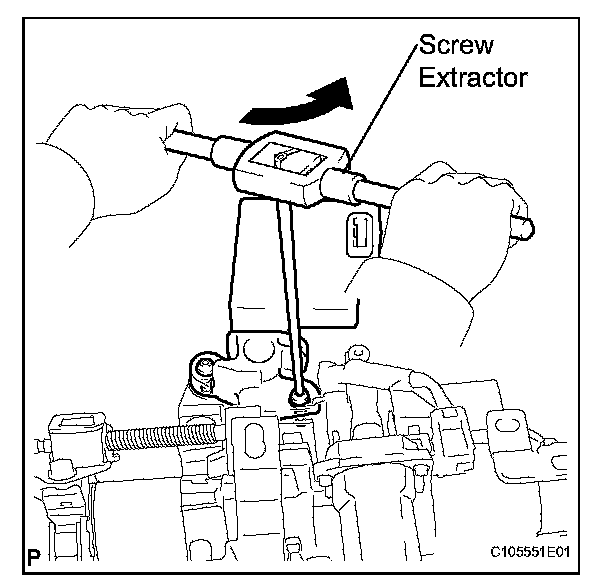 Screw Extractor

P

C105551E01