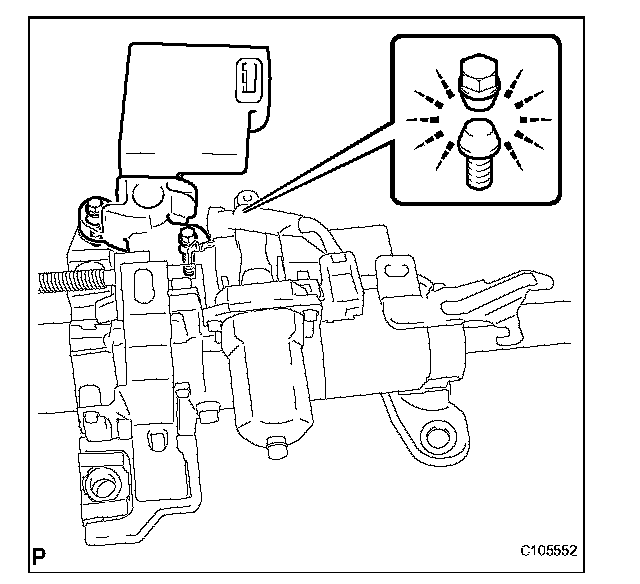 P

C105552