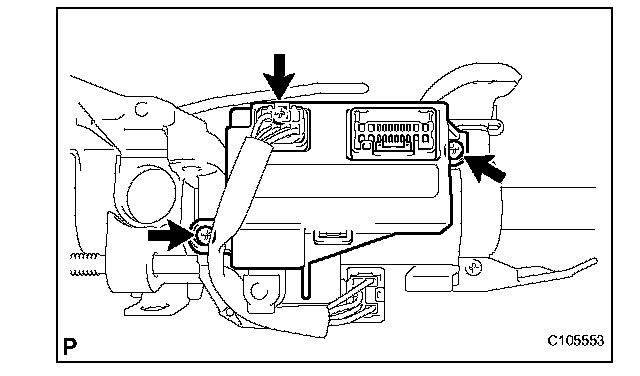 P

C105553