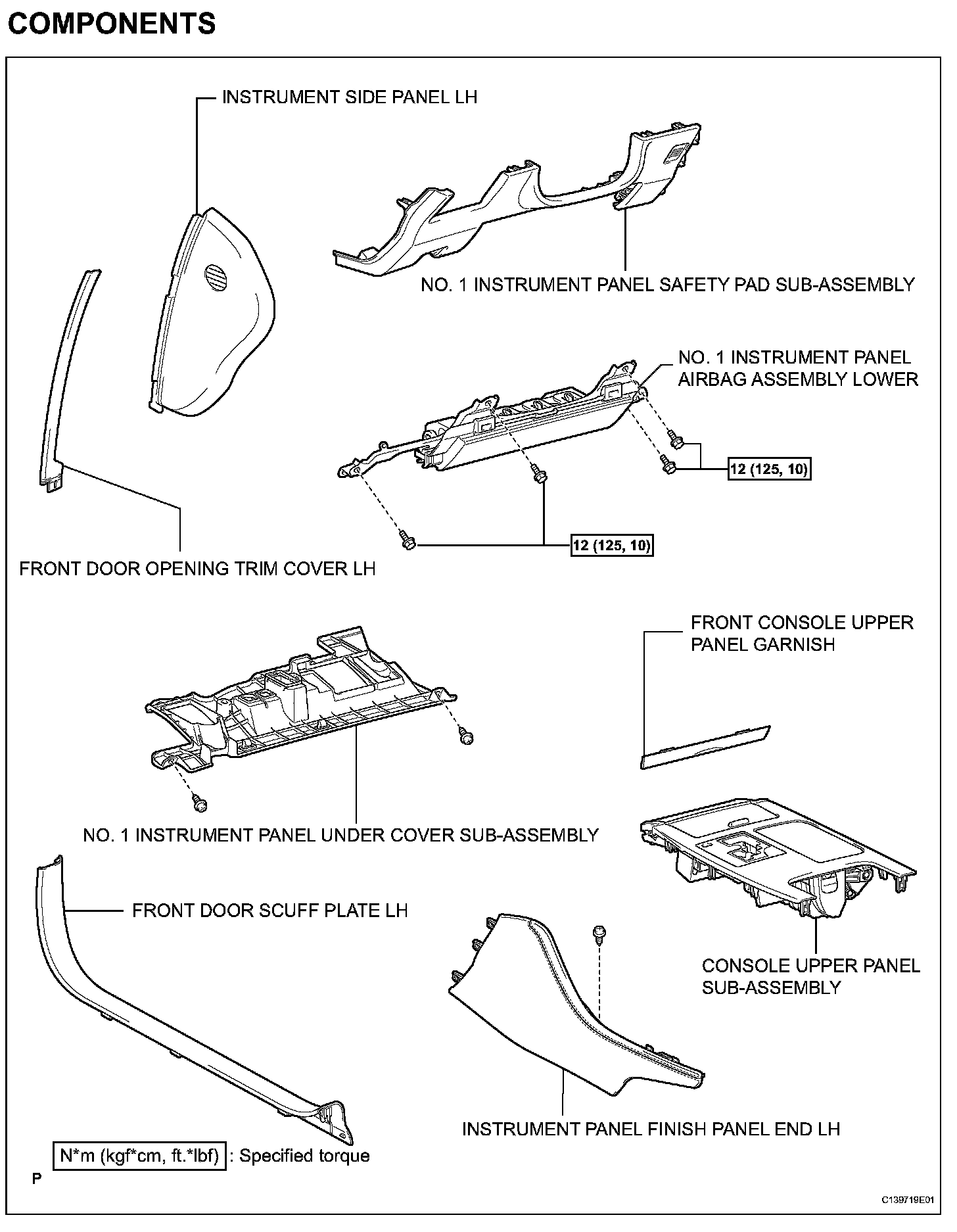 COMPONENTS

INSTRUMENT SIDE PANEL LH

NO. 1 INSTRUMENT PANEL SAFETY PAD SUB-ASSEMBLY

NO. 1 INSTRUMENT PANEL AIRBAG ASSEMBLY LOWER

12 (125, 10)

12 (125, 10)

FRONT DOOR OPENING TRIM COVER LH

FRONT CONSOLE UPPER PANEL GARNISH

NO. 1 INSTRUMENT PANEL UNDER COVER SUB-ASSEMBLY

FRONT DOOR SCUFF PLATE LH

CONSOLE UPPER PANEL SUB-ASSEMBLY

INSTRUMENT PANEL FINISH PANEL END LH

N*m (kgf*cm, ft.*lbf) : Specified torque

P

C139719E01