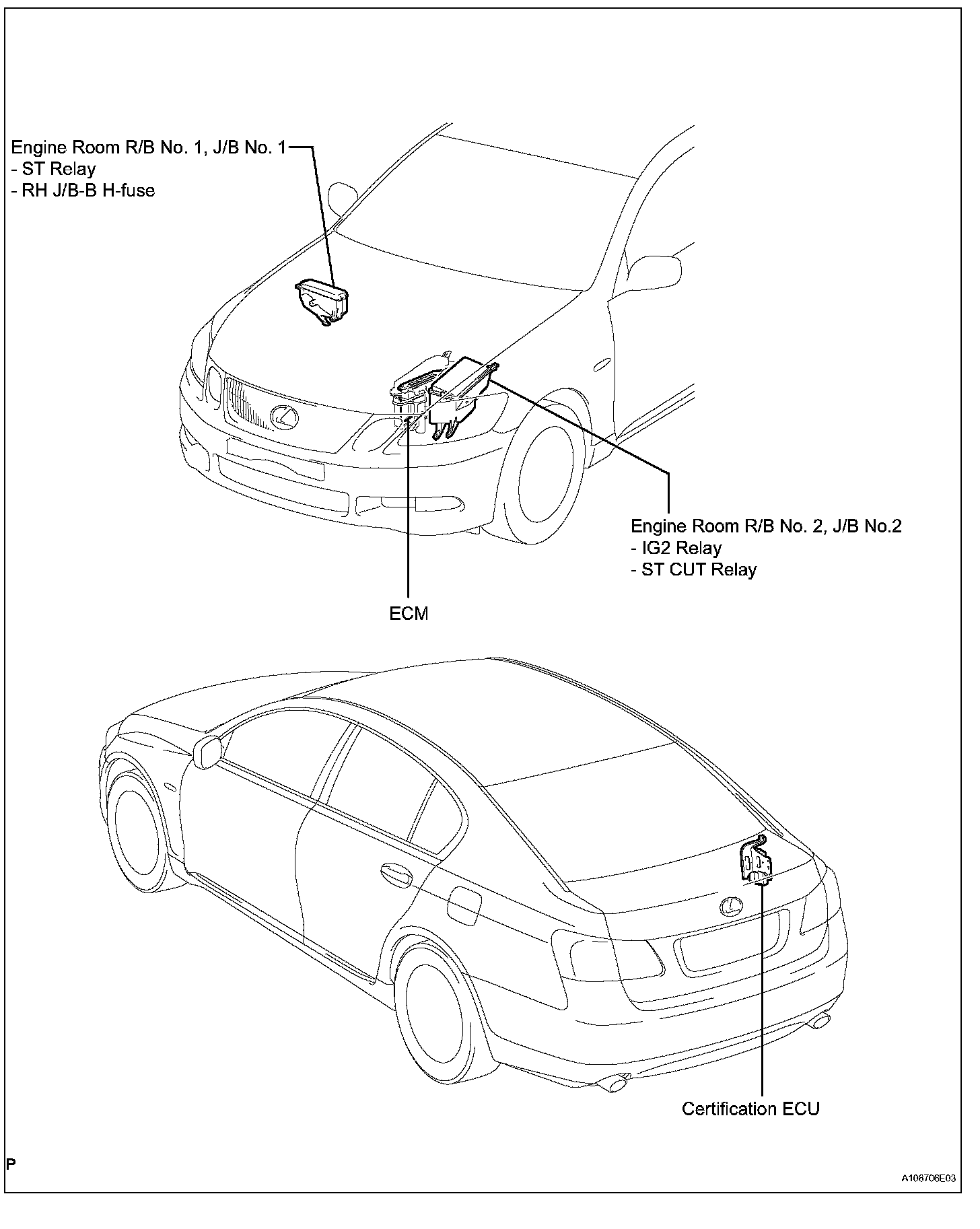 Engine Room R/B No. 1, J/B No. 1
- ST Relay
- RH J/B-B H-fuse

Engine Room R/B No. 2, J/B No.2
- IG2 Relay
- ST CUT Relay

ECM

Certification ECU

P

A106706E03