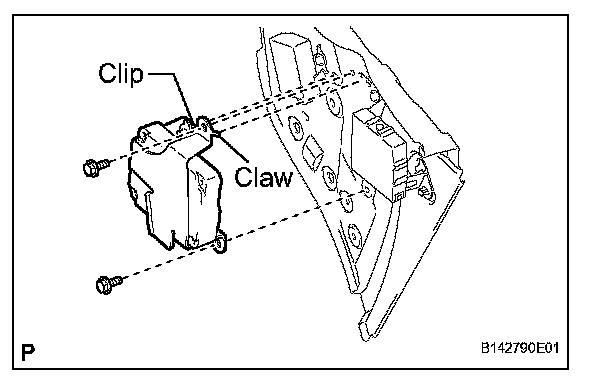 Clip
Claw
P
B142790E01