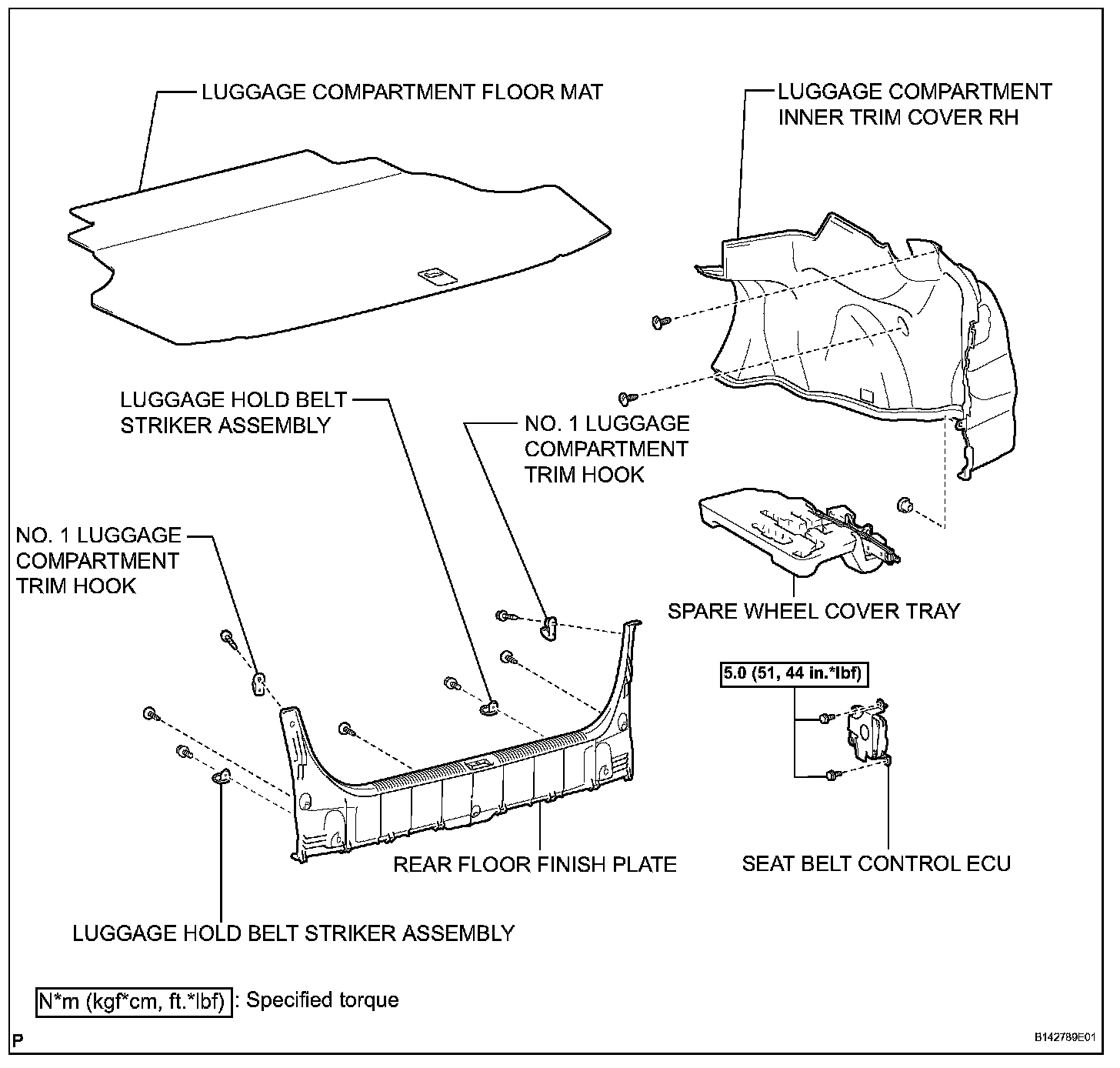 LUGGAGE COMPARTMENT FLOOR MAT

LUGGAGE COMPARTMENT INNER TRIM COVER RH

LUGGAGE HOLD BELT STRIKER ASSEMBLY

NO. 1 LUGGAGE COMPARTMENT TRIM HOOK

NO. 1 LUGGAGE COMPARTMENT TRIM HOOK

SPARE WHEEL COVER TRAY

5.0 (51, 44 in.*lbf)

REAR FLOOR FINISH PLATE

SEAT BELT CONTROL ECU

LUGGAGE HOLD BELT STRIKER ASSEMBLY

N*m (kgf*cm, ft.*lbf) : Specified torque

P

B142789E01