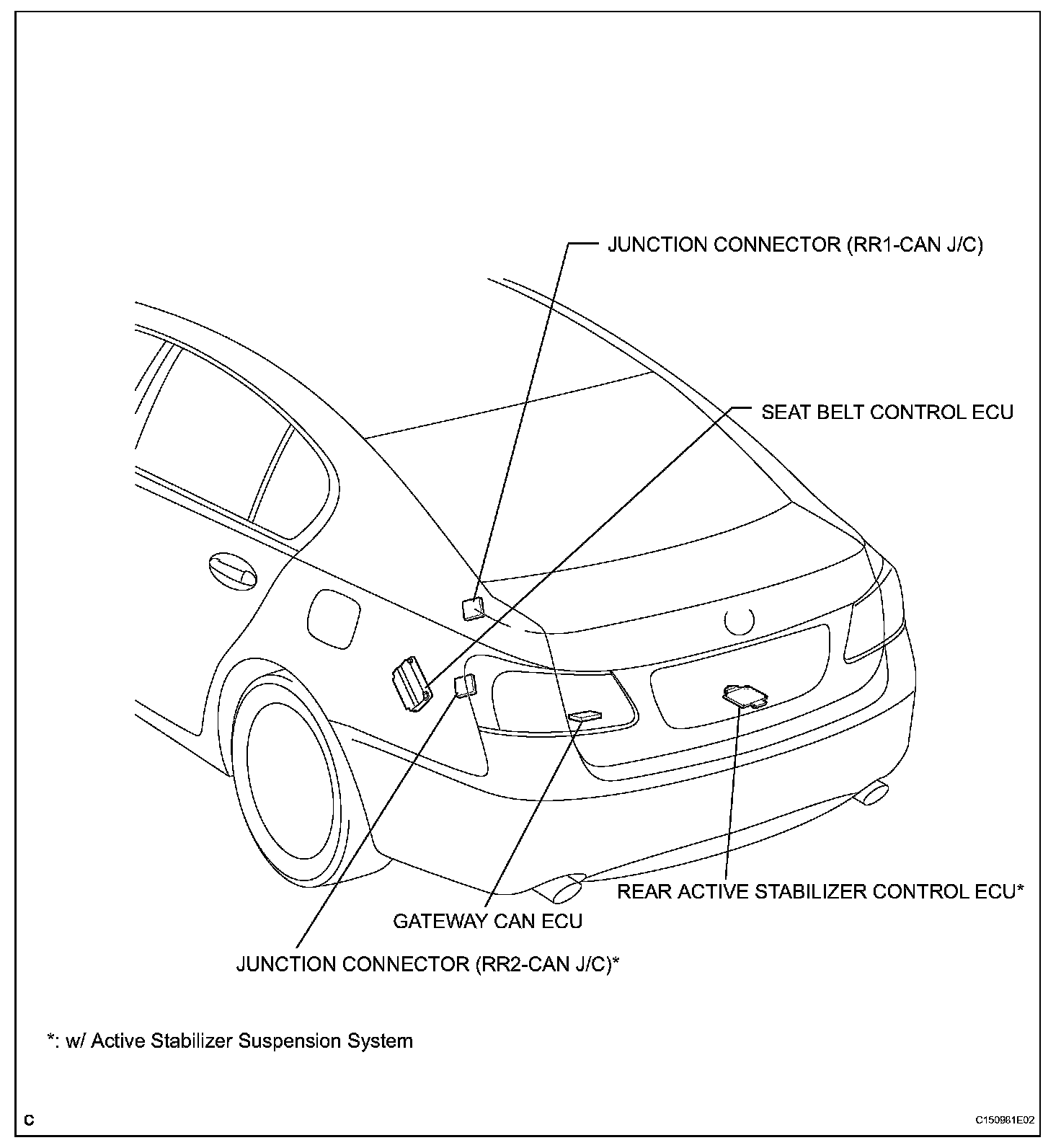 JUNCTION CONNECTOR (RR1-CAN J/C)

SEAT BELT CONTROL ECU

REAR ACTIVE STABILIZER CONTROL ECU*

GATEWAY CAN ECU

JUNCTION CONNECTOR (RR2-CAN J/C)*

*: w/ Active Stabilizer Suspension System

C

C150981E02