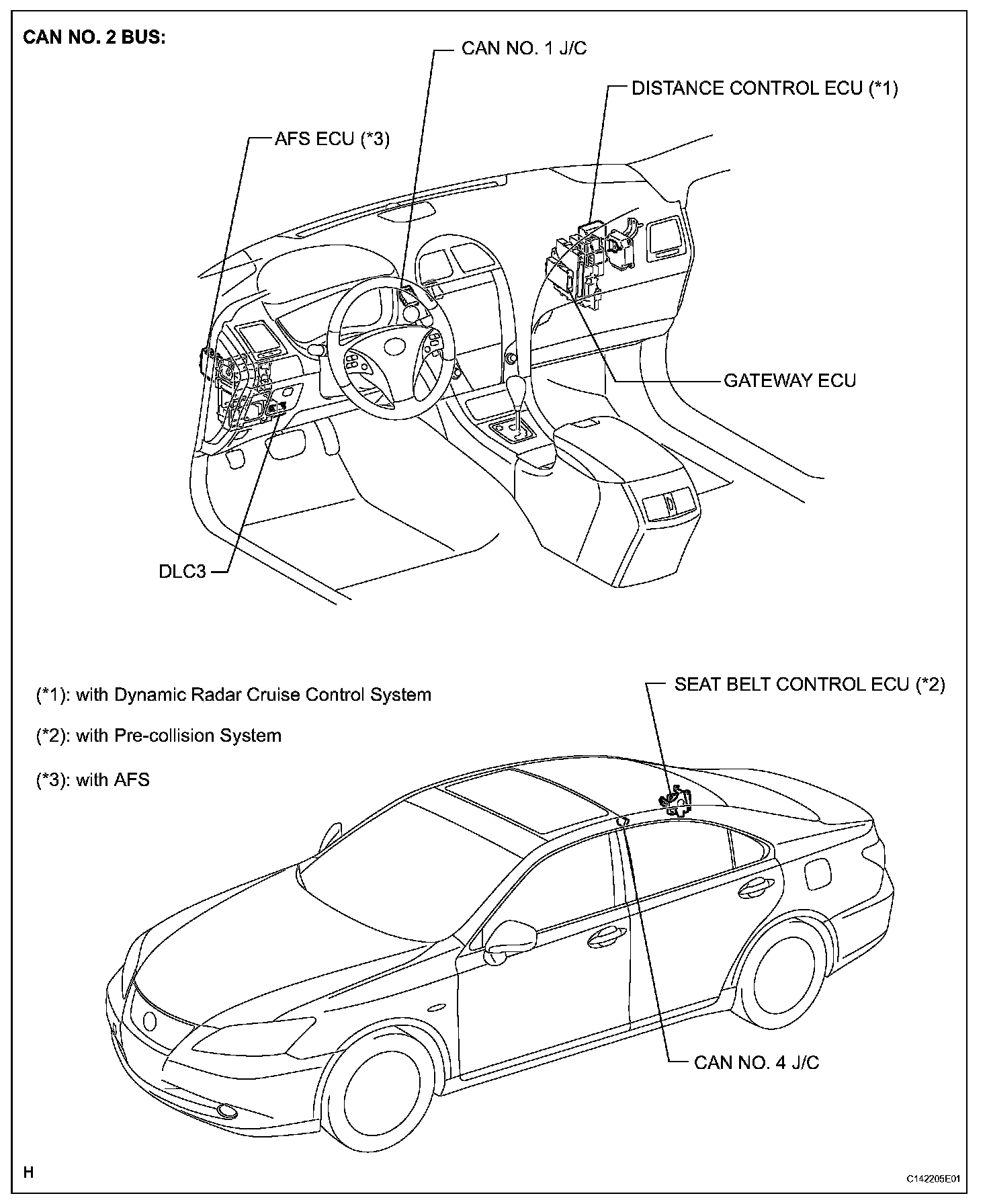 CAN NO. 2 BUS:

CAN NO. 1 J/C

DISTANCE CONTROL ECU (*1)

AFS ECU (*3)

GATEWAY ECU

DLC3

(*1): with Dynamic Radar Cruise Control System

(*2): with Pre-collision System

(*3): with AFS

SEAT BELT CONTROL ECU (*2)

CAN NO. 4 J/C

H

C142205E01