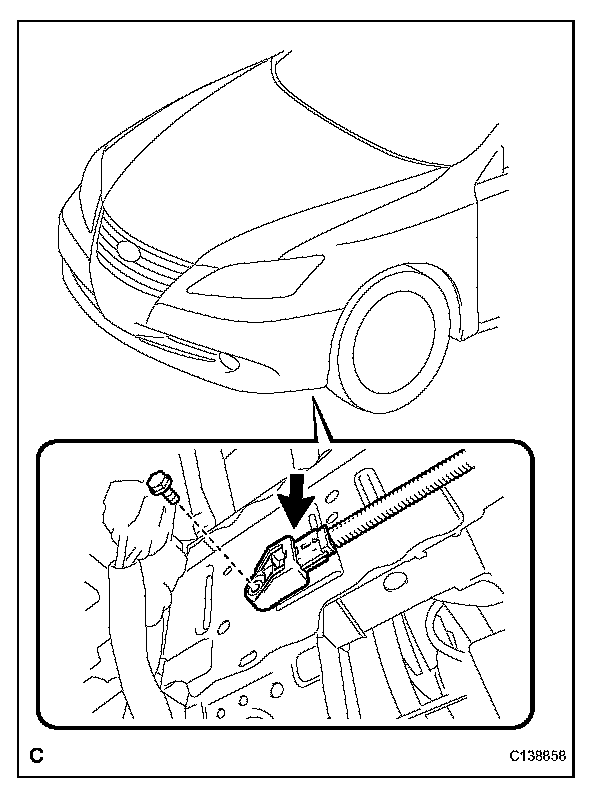 C

C138858