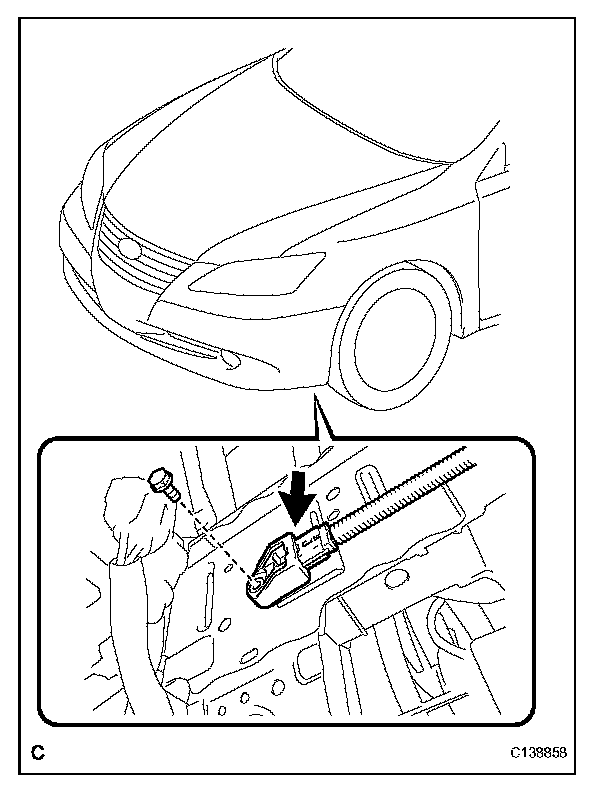 C

C138858