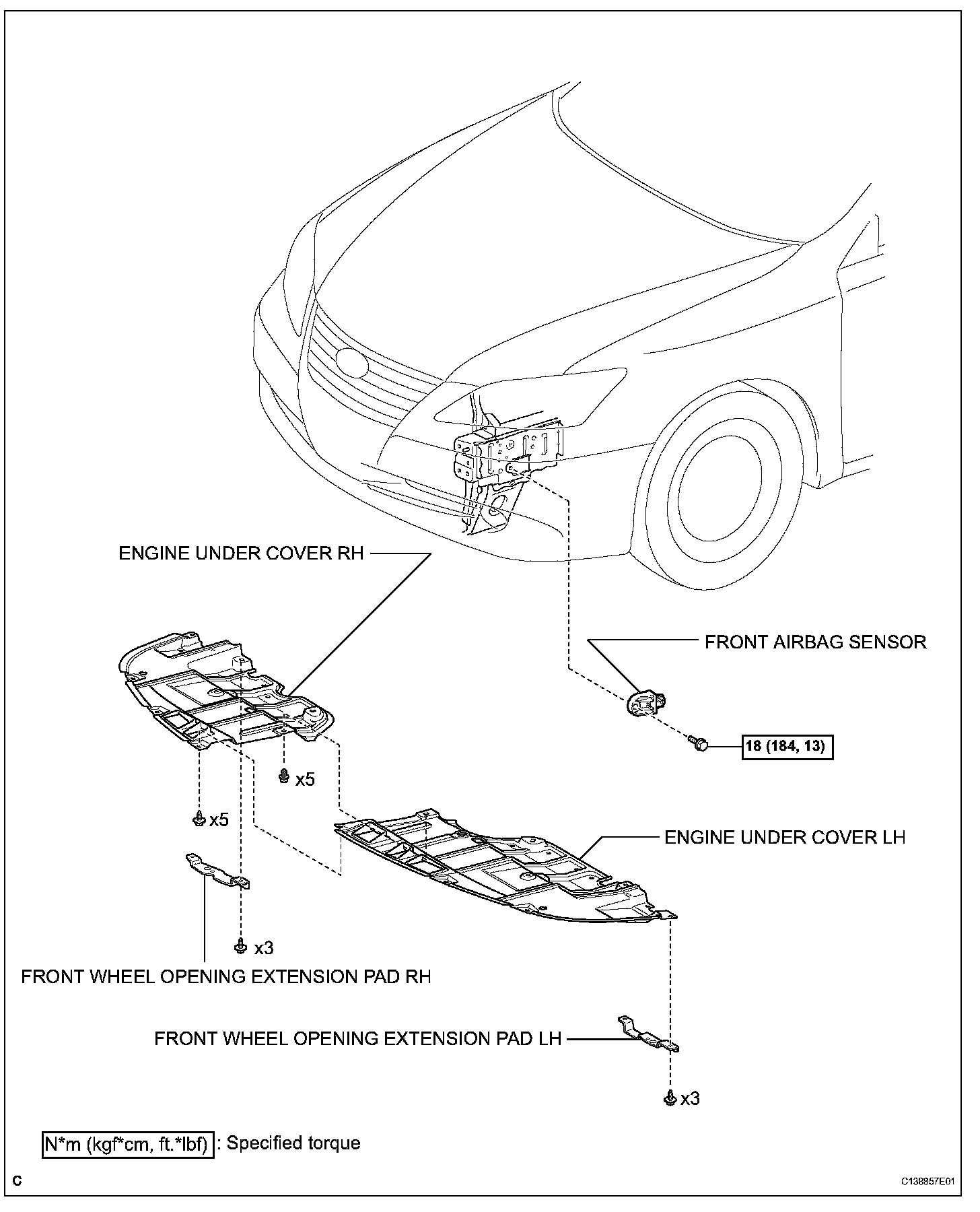 ENGINE UNDER COVER RH

FRONT AIRBAG SENSOR

18 (184, 13)

x5

x5

ENGINE UNDER COVER LH

x3

FRONT WHEEL OPENING EXTENSION PAD RH

FRONT WHEEL OPENING EXTENSION PAD LH

x3

N*m (kgf*cm, ft.*lbf) : Specified torque

C

C138857E01